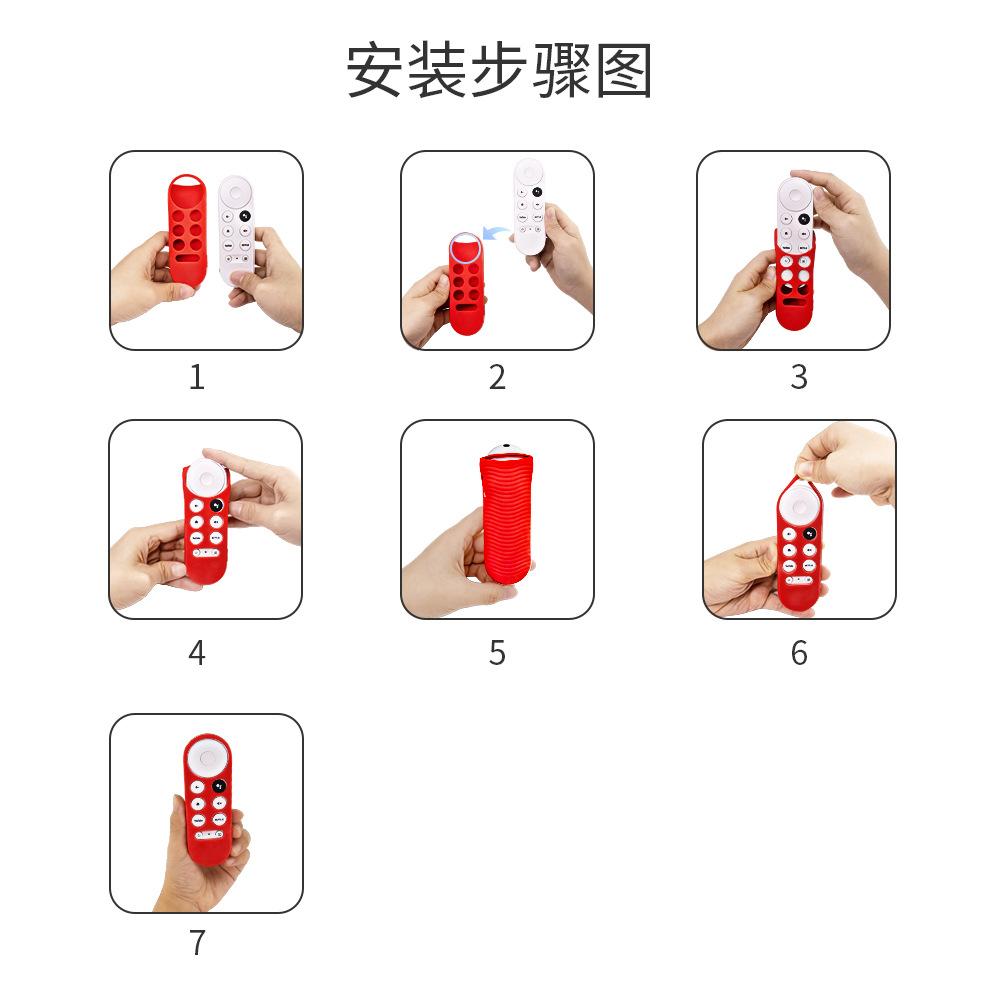 安装步骤图

1

2

3

4

5

6

7