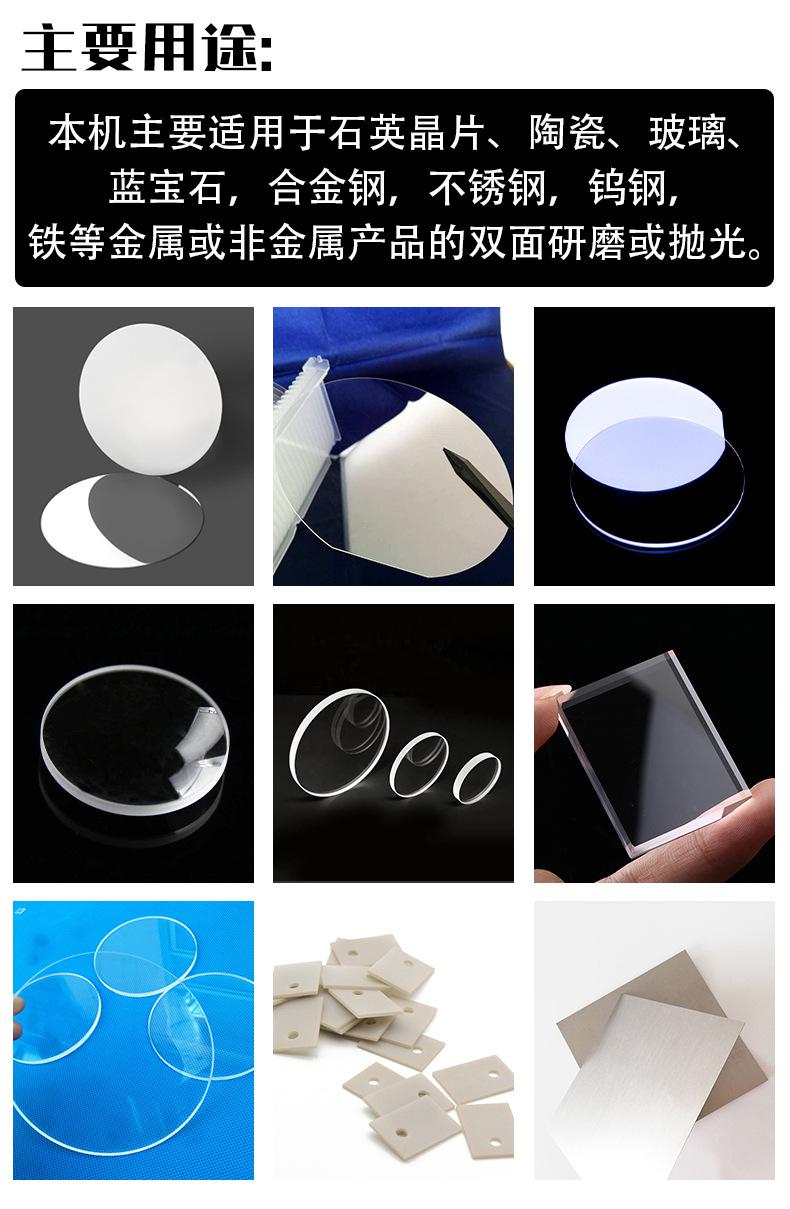 主要用途:

本机主要适用于石英晶片、陶瓷、玻璃、蓝宝石，合金钢，不锈钢，钨钢，铁等金属或非金属产品的双面研磨或抛光。