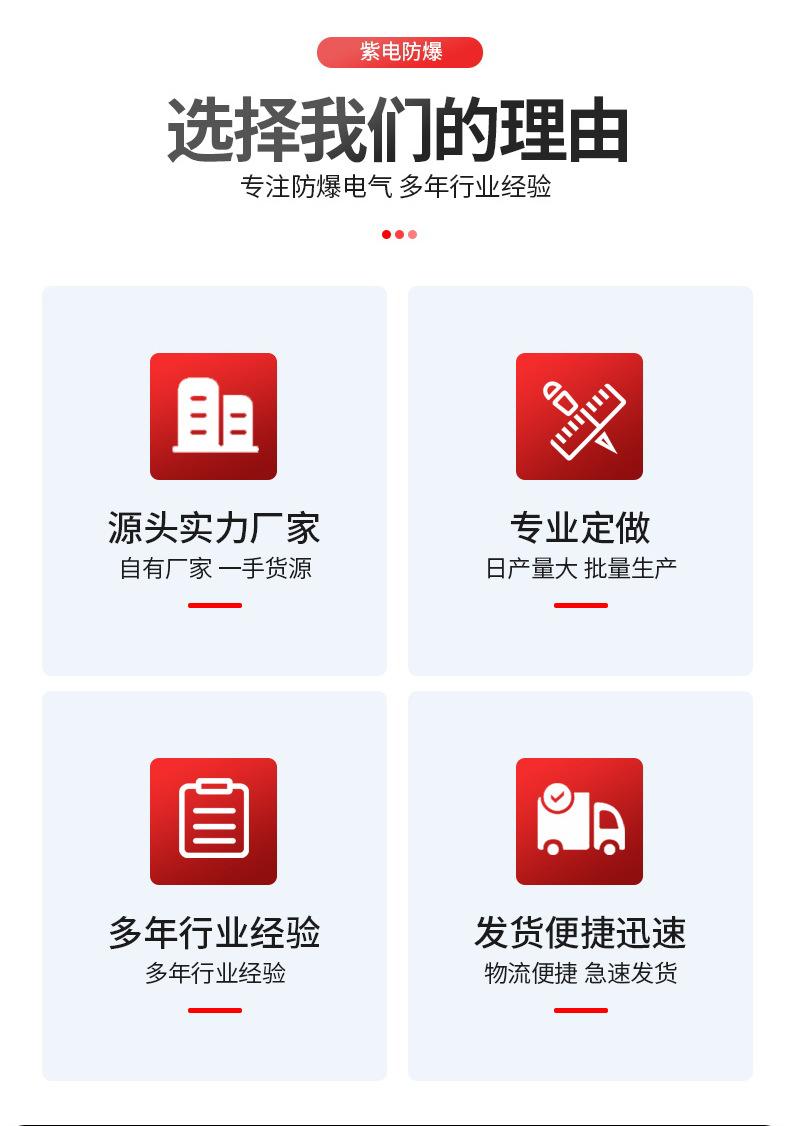 紫电防爆

选择我们的理由

专注防爆电气 多年行业经验

源头实力厂家

自有厂家 一手货源

专业定做

日产量大 批量生产

多年行业经验

多年行业经验

发货便捷迅速

物流便捷 急速发货