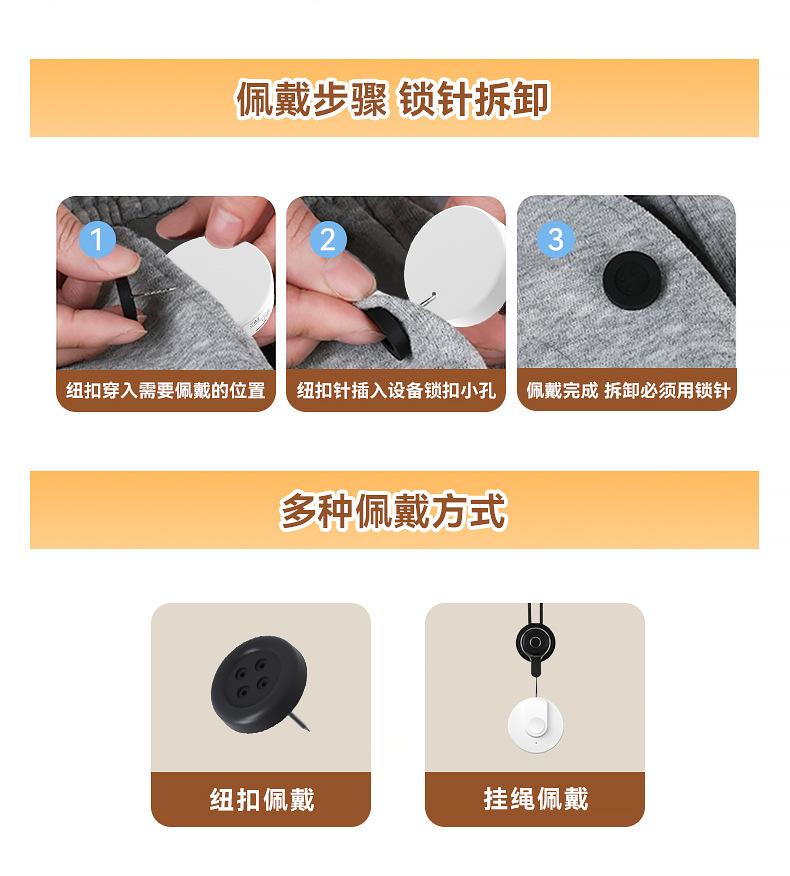 佩戴步骤 锁针拆卸

1
纽扣穿入需要佩戴的位置

2
纽扣针插入设备锁扣小孔

3
佩戴完成 拆卸必须用锁针

多种佩戴方式

纽扣佩戴

挂绳佩戴