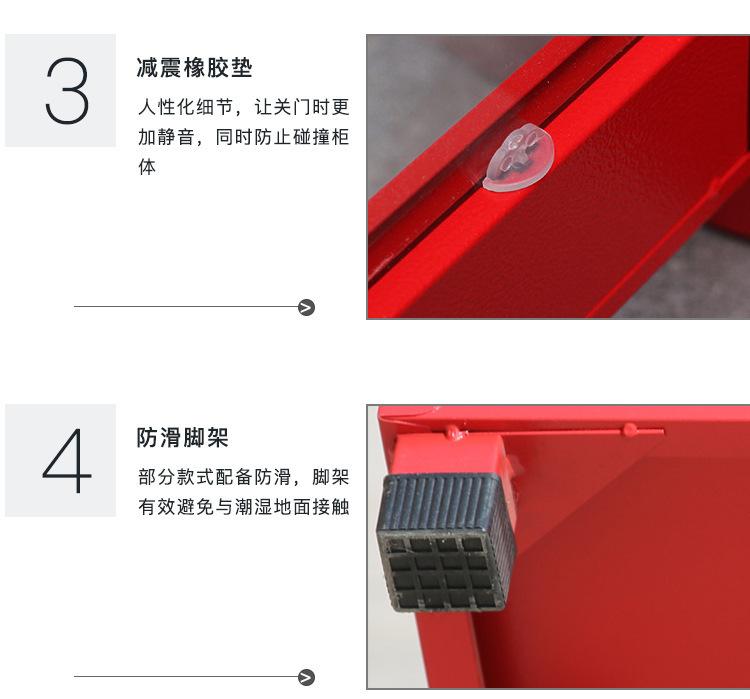 3

减震橡胶垫

人性化细节，让关门时更加静音，同时防止碰撞柜体

4

防滑脚架

部分款式配备防滑，脚架有效避免与潮湿地面接触