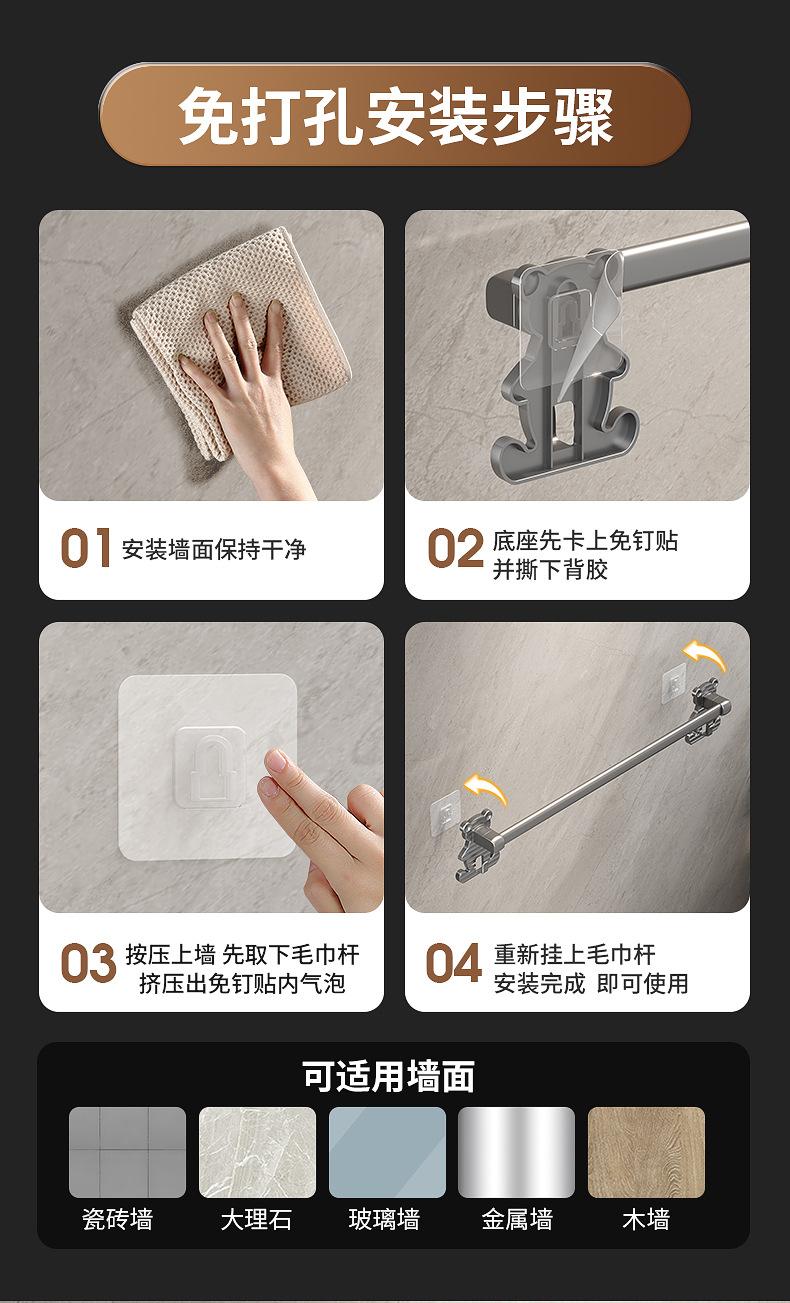 免打孔安装步骤

01 安装墙面保持干净

02 底座先卡上免钉贴 并撕下背胶

03 按压上墙 先取下毛巾杆 挤压出免钉贴内气泡

04 重新挂上毛巾杆 安装完成 即可使用

可适用墙面

瓷砖墙 大理石 玻璃墙 金属墙 木墙