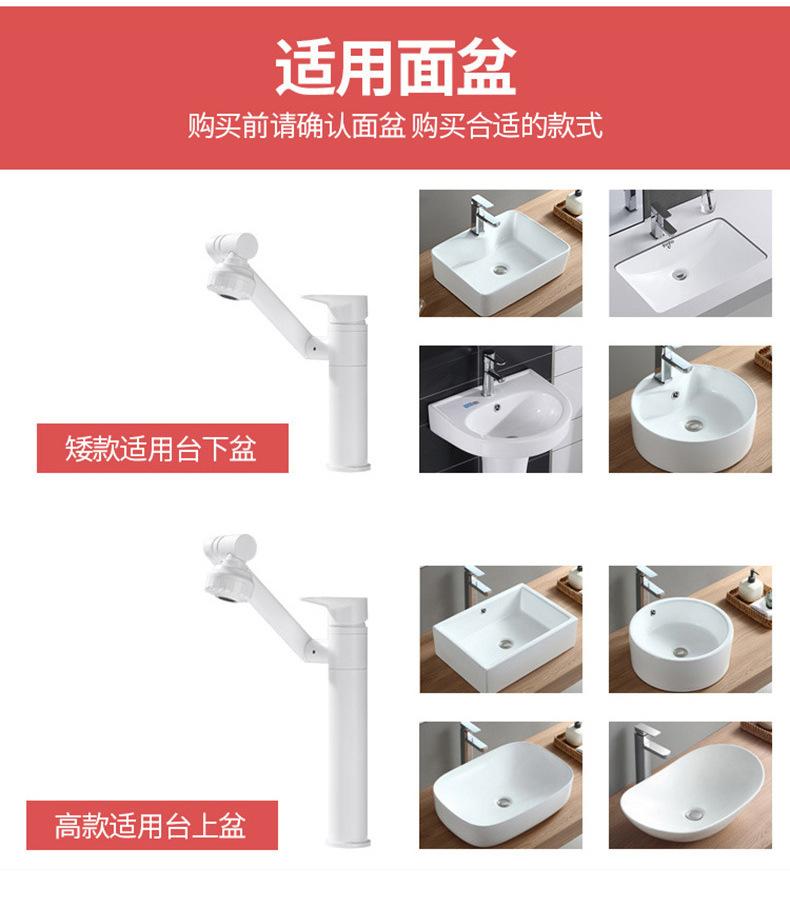 适用面盆

购买前请确认面盆 购买合适的款式

矮款适用台下盆

高款适用台上盆