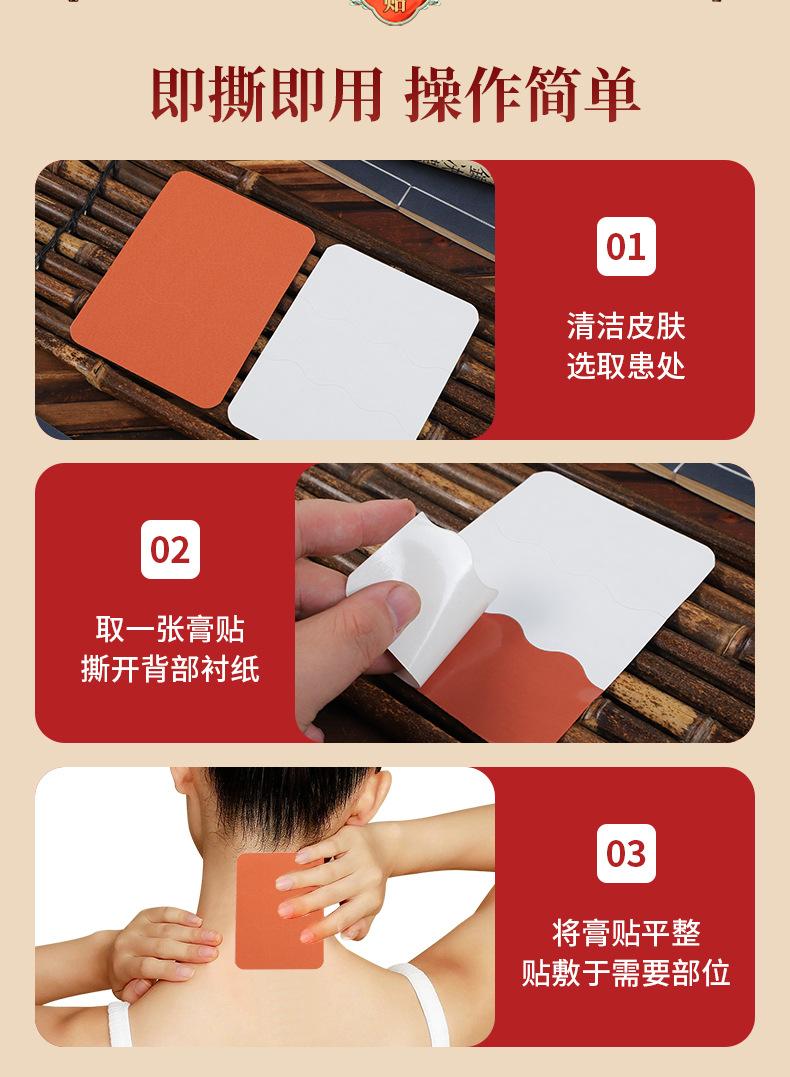 即撕即用 操作简单

01

清洁皮肤
选取患处

02

取一张膏贴
撕开背部衬纸

03

将膏贴平整
贴敷于需要部位