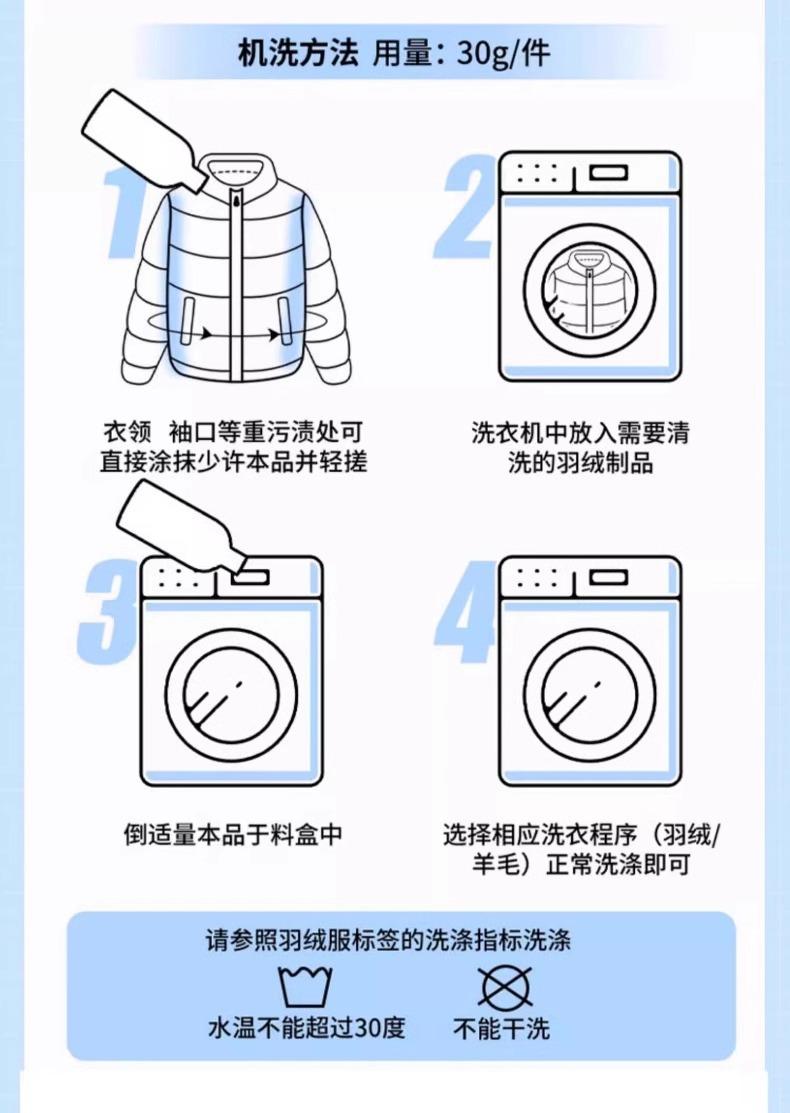 机洗方法 用量：30g/件

1

衣领 袖口等重污渍处可直接涂抹少许本品并轻搓

2

洗衣机中放入需要清洗的羽绒制品

3

倒适量本品于料盒中

4

选择相应洗衣程序（羽绒/羊毛）正常洗涤即可

请参照羽绒服标签的洗涤指标洗涤

水温不能超过30度

不能干洗