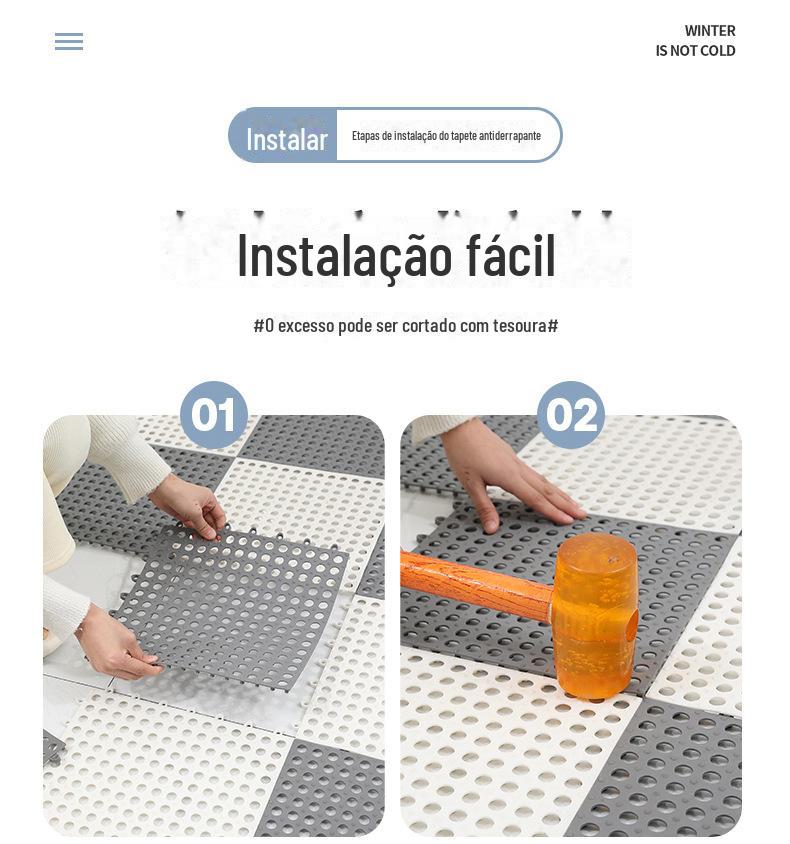 WINTER
IS NOT COLD

Instalar
Etapas de instalação do tapete antiderrapante

Instalação fácil

#O excesso pode ser cortado com tesoura#

01

02