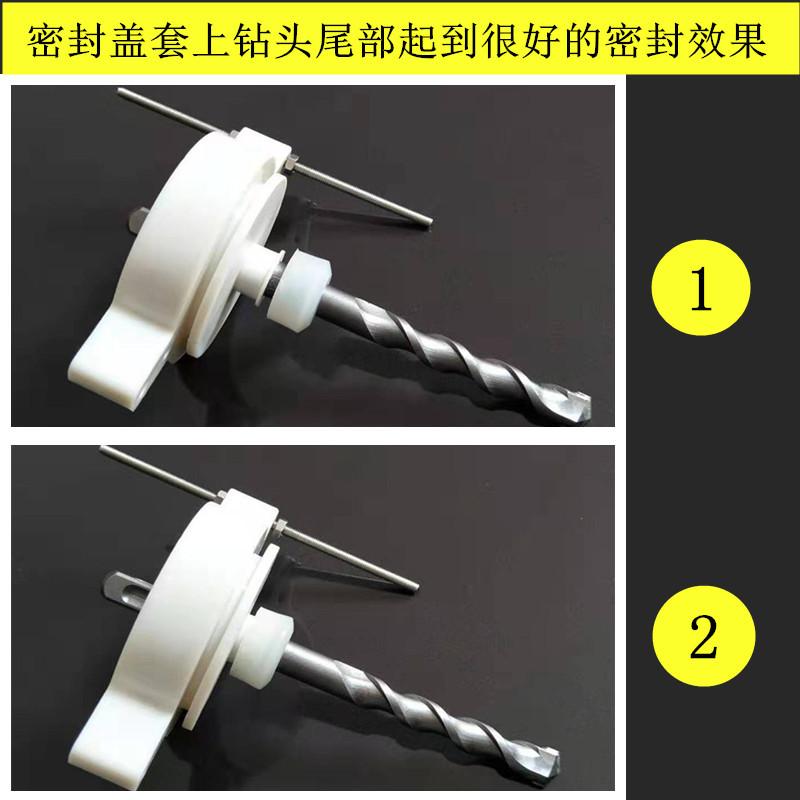 密封盖套上钻头尾部起到很好的密封效果

1

2