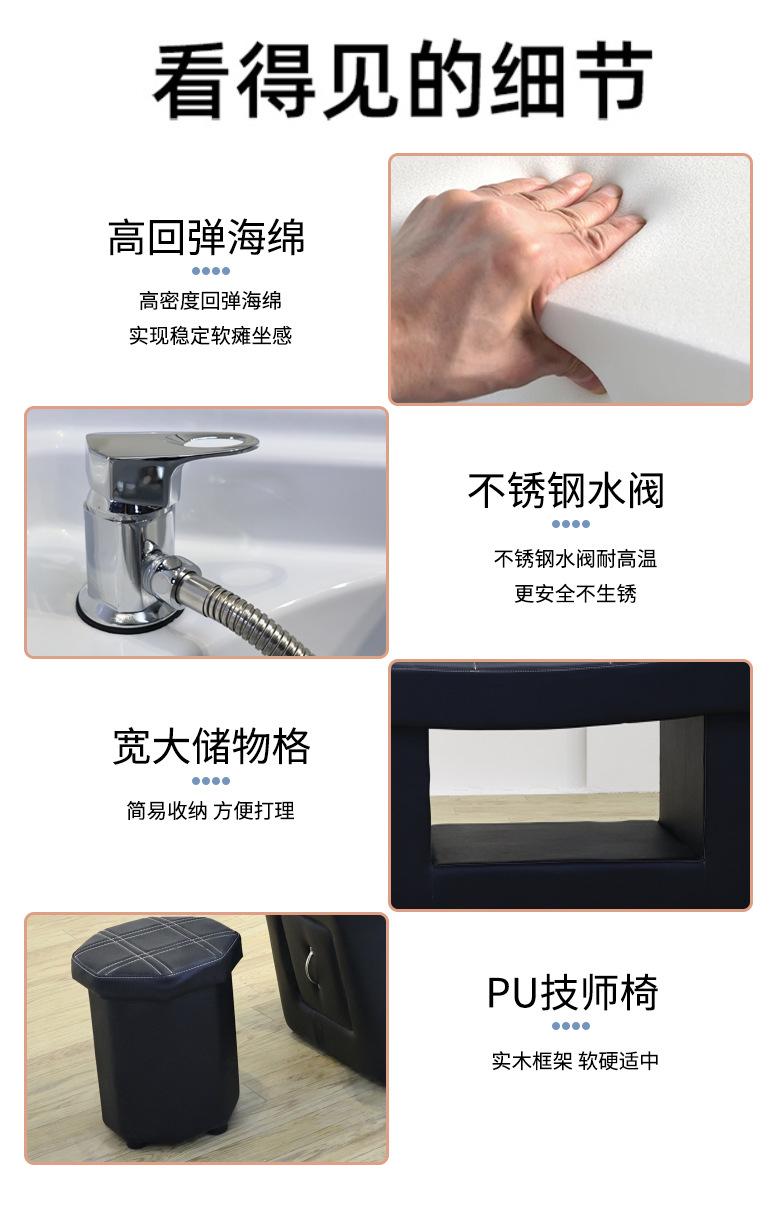 看得见的细节

高回弹海绵

高密度回弹海绵
实现稳定软瘫坐感

不锈钢水阀

不锈钢水阀耐高温
更安全不生锈

宽大储物格

简易收纳 方便打理

PU技师椅

实木框架 软硬适中