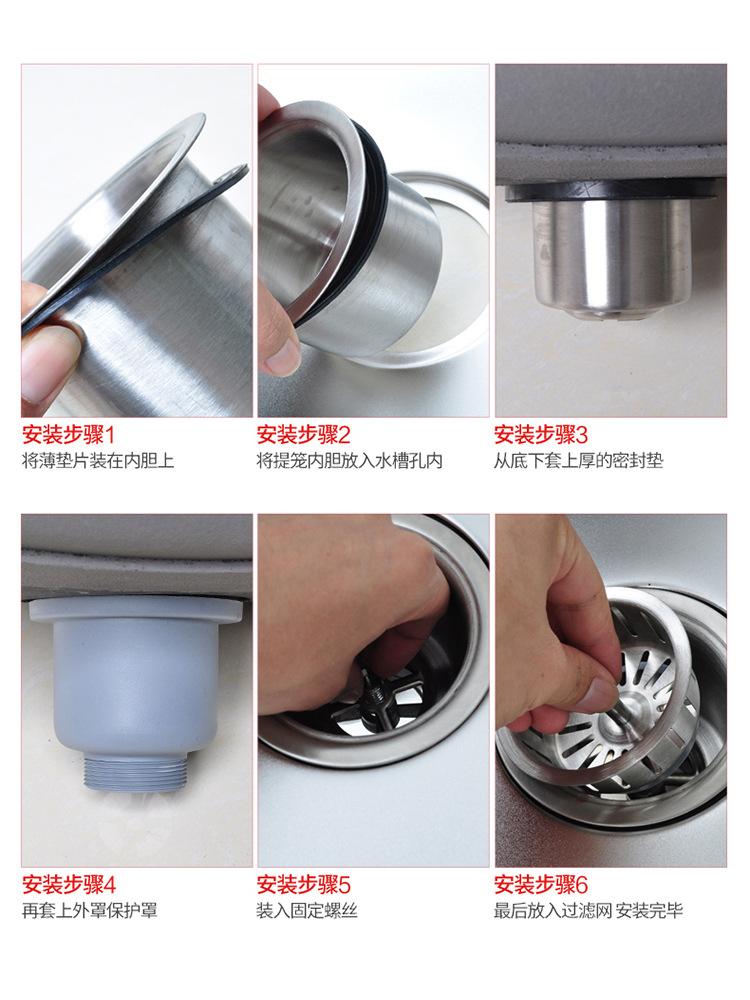 安装步骤1
将薄垫片装在内胆上

安装步骤2
将提笼内胆放入水槽孔内

安装步骤3
从底下套上厚的密封垫

安装步骤4
再套上外罩保护罩

安装步骤5
装入固定螺丝

安装步骤6
最后放入过滤网 安装完毕