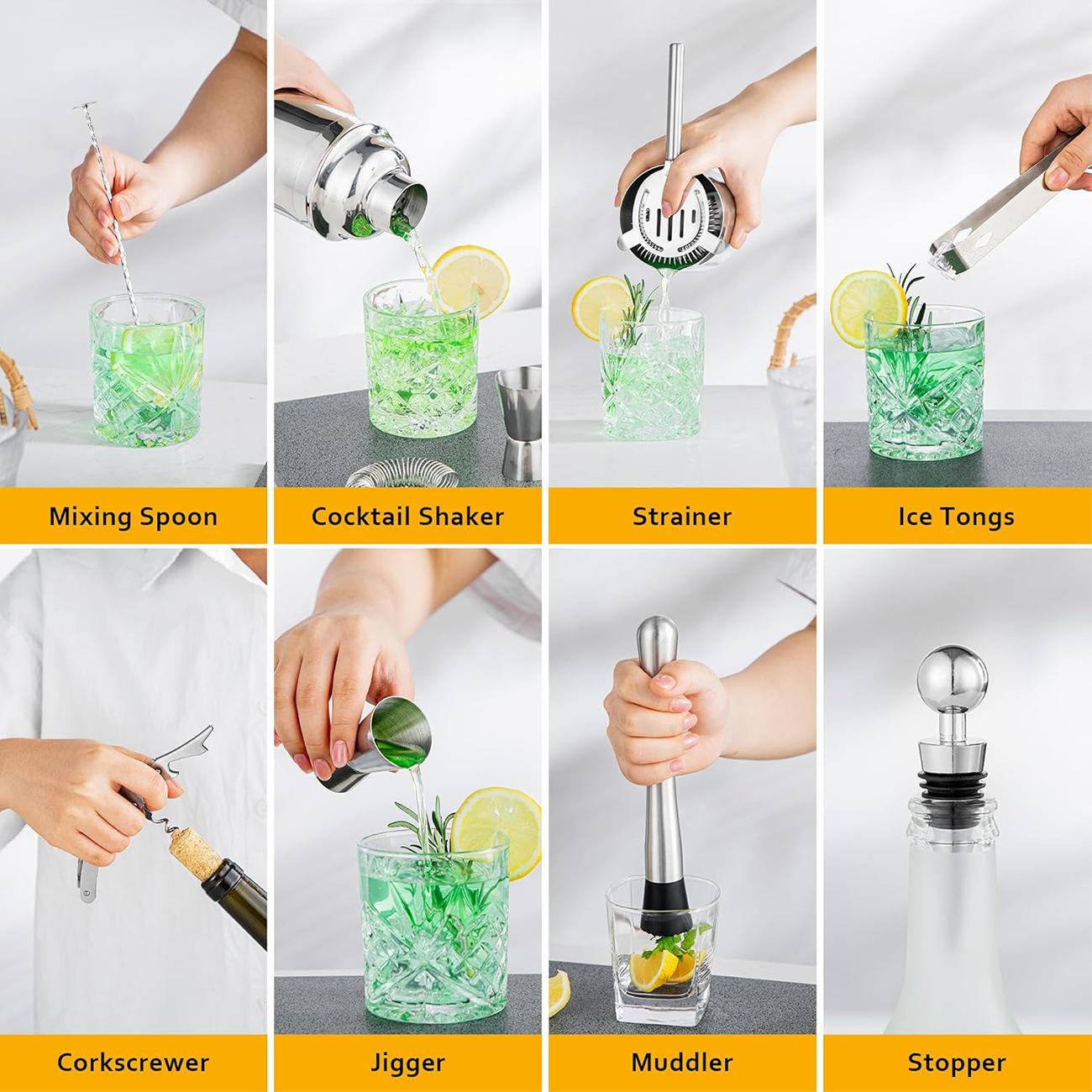 Mixing Spoon

Cocktail Shaker

Strainer

Ice Tongs

Corkscrewer

Jigger

Muddler

Stopper