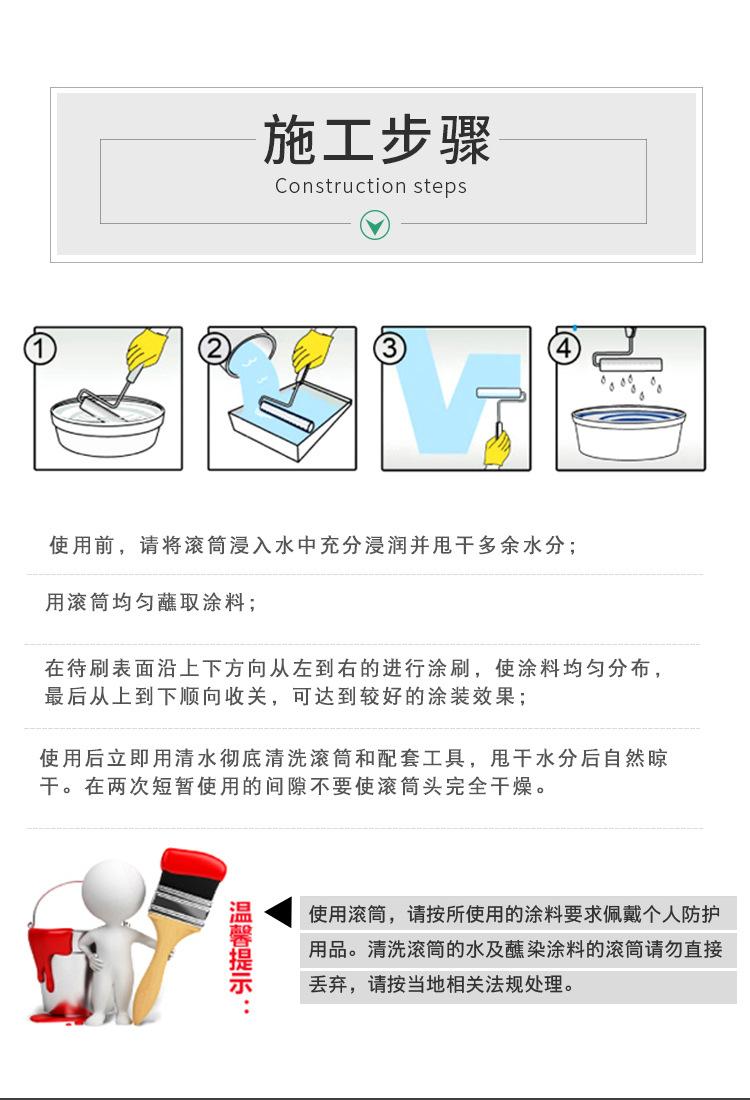 施工步骤

Construction steps

①

②

③

④

使用前，请将滚筒浸入水中充分浸润并甩干多余水分；

用滚筒均匀蘸取涂料；

在待刷表面沿上下方向从左到右的进行涂刷，使涂料均匀分布，最后从上到下顺向收关，可达到较好的涂装效果；

使用后立即用清水彻底清洗滚筒和配套工具，甩干水分后自然晾干。在两次短暂使用的间隙不要使滚筒头完全干燥。

温馨提示：

使用滚筒，请按所使用的涂料要求佩戴个人防护用品。清洗滚筒的水及蘸染涂料的滚筒请勿直接丢弃，请按当地相关法规处理。