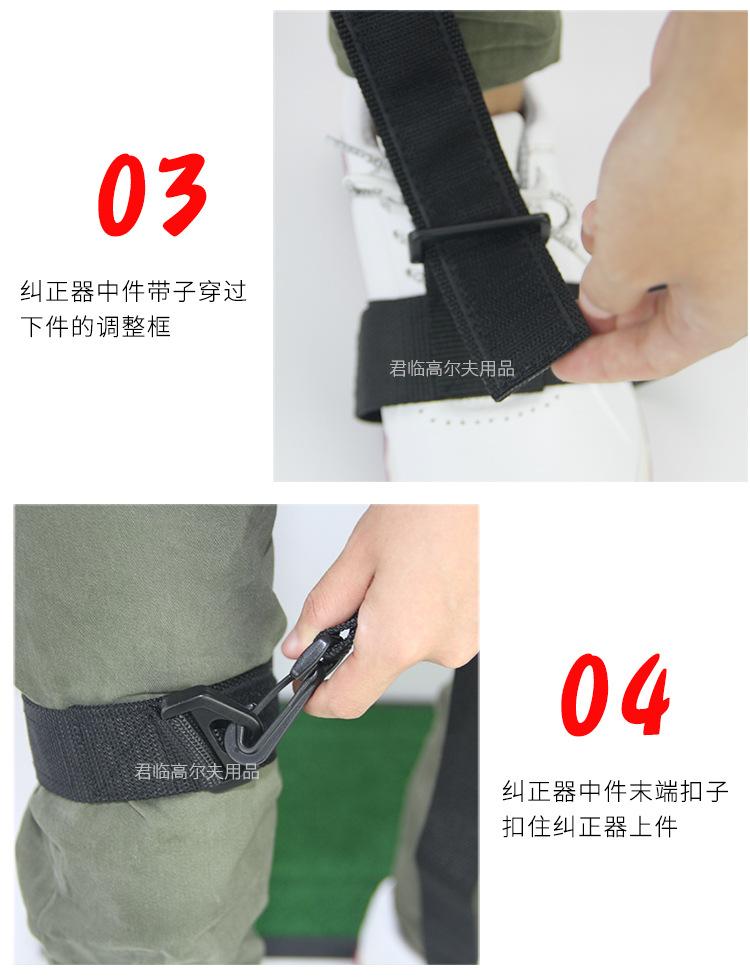 03

纠正器中件带子穿过下件的调整框

君临高尔夫用品

君临高尔夫用品

04

纠正器中件末端扣子扣住纠正器上件