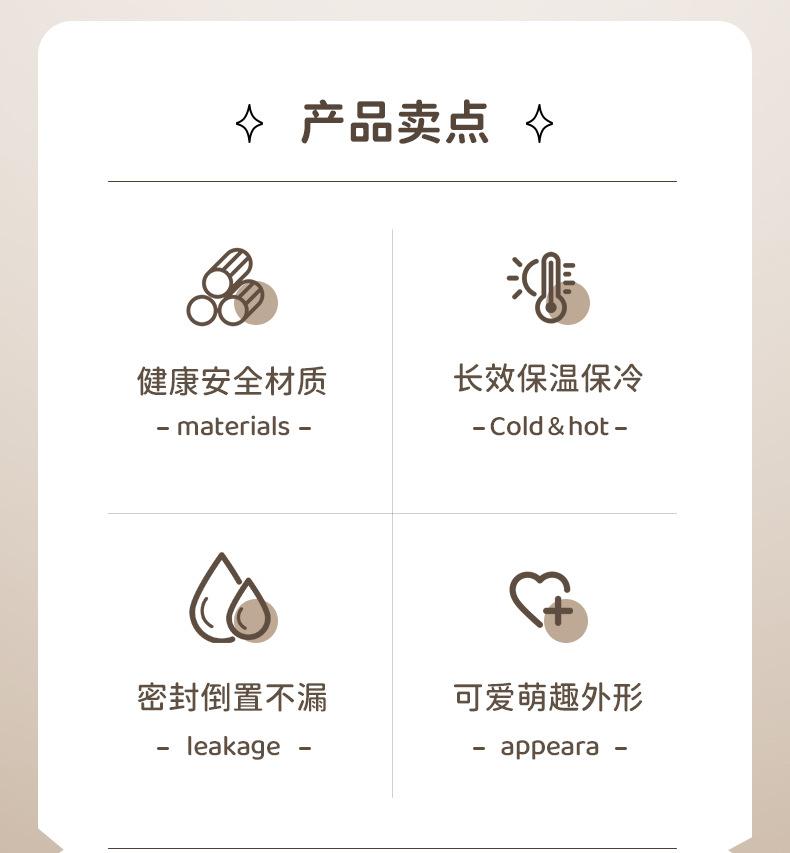 产品卖点

健康安全材质
- materials -

长效保温保冷
- Cold & hot -

密封倒置不漏
- leakage -

可爱萌趣外形
- appeara -