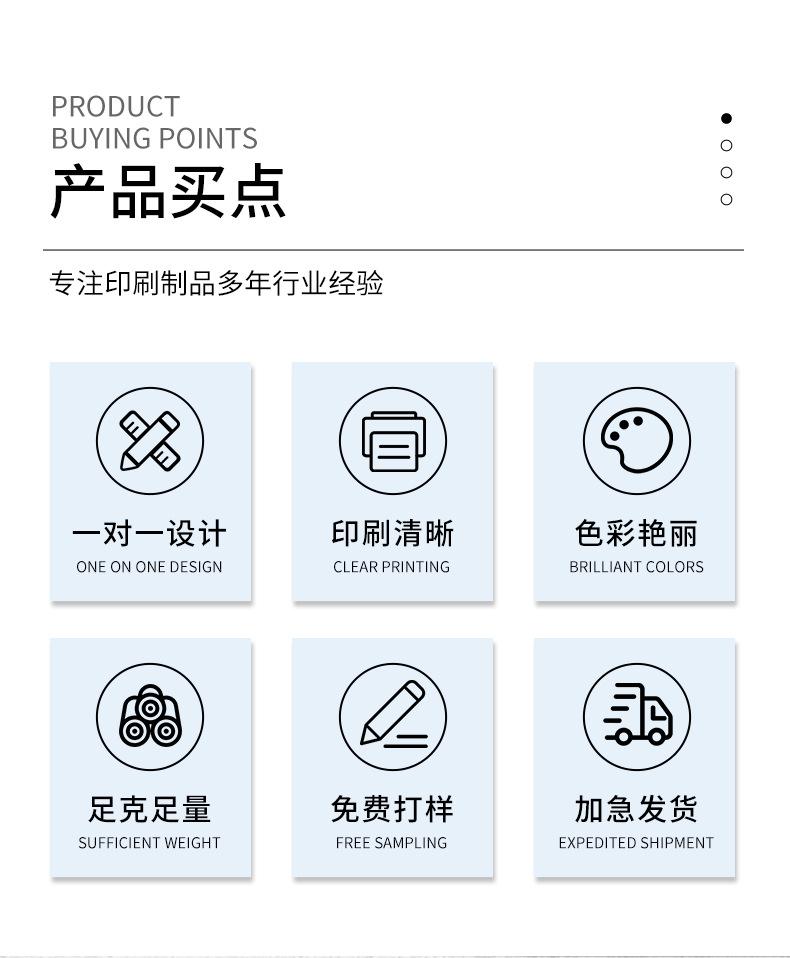 PRODUCT
BUYING POINTS
产品买点

专注印刷制品多年行业经验

一对一设计
ONE ON ONE DESIGN

印刷清晰
CLEAR PRINTING

色彩艳丽
BRILLIANT COLORS

足克足量
SUFFICIENT WEIGHT

免费打样
FREE SAMPLING

加急发货
EXPEDITED SHIPMENT