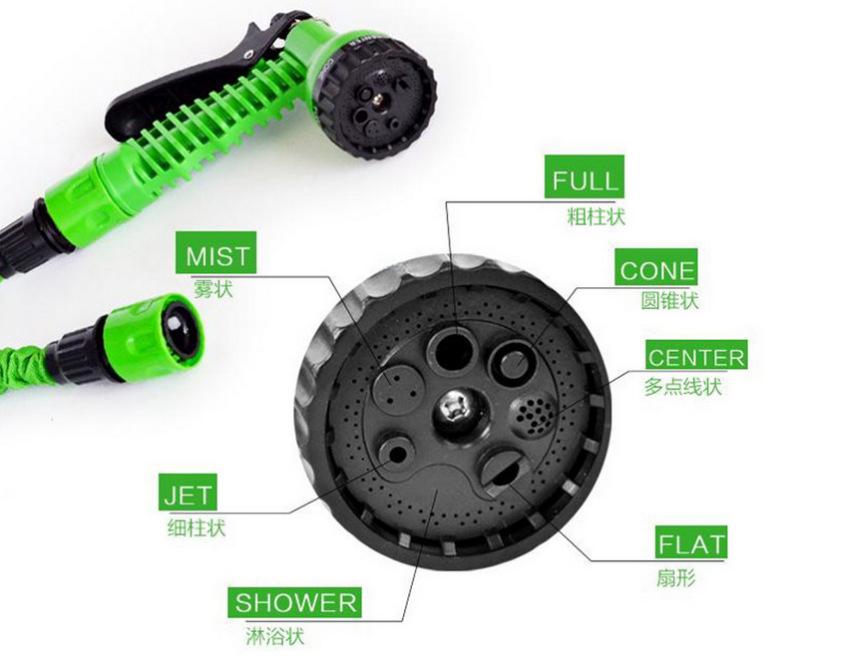 FULL
粗柱状

MIST
雾状

CONE
圆锥状

CENTER
多点线状

JET
细柱状

FLAT
扇形

SHOWER
淋浴状