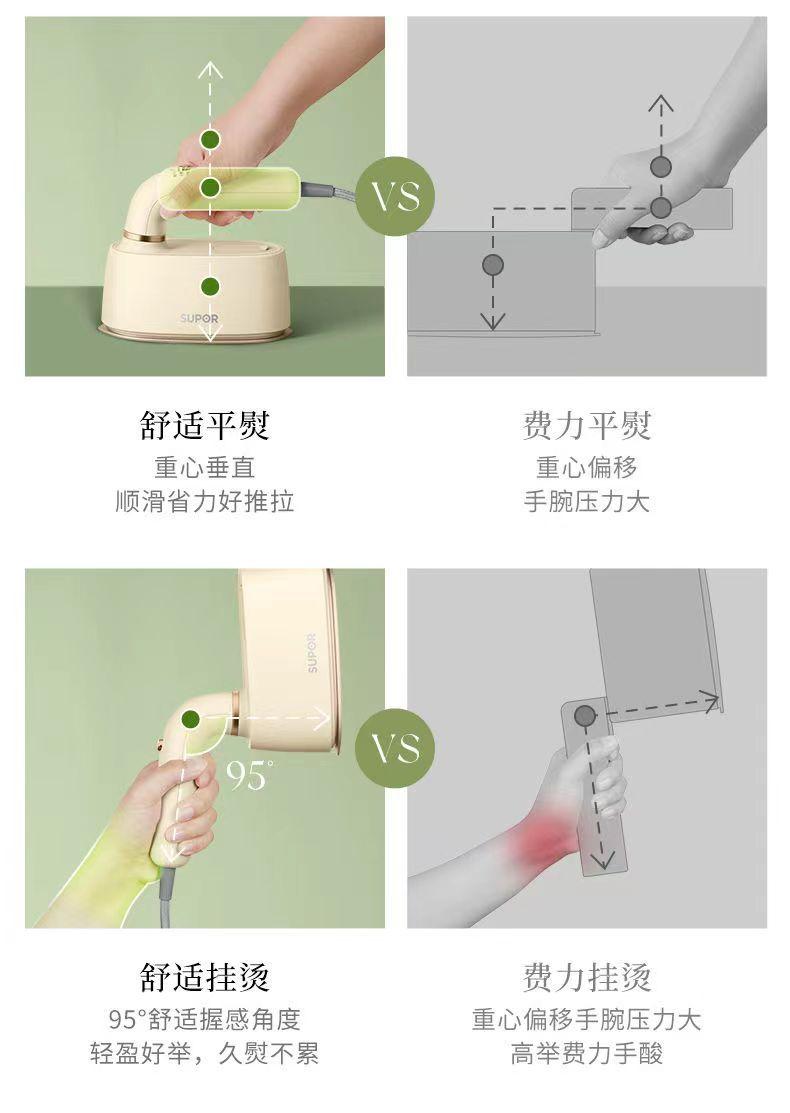 SUPOR

VS

舒适平熨
重心垂直
顺滑省力好推拉

费力平熨
重心偏移
手腕压力大

SUPOR

95°

VS

舒适挂烫
95°舒适握感角度
轻盈好举，久熨不累

费力挂烫
重心偏移手腕压力大
高举费力手酸