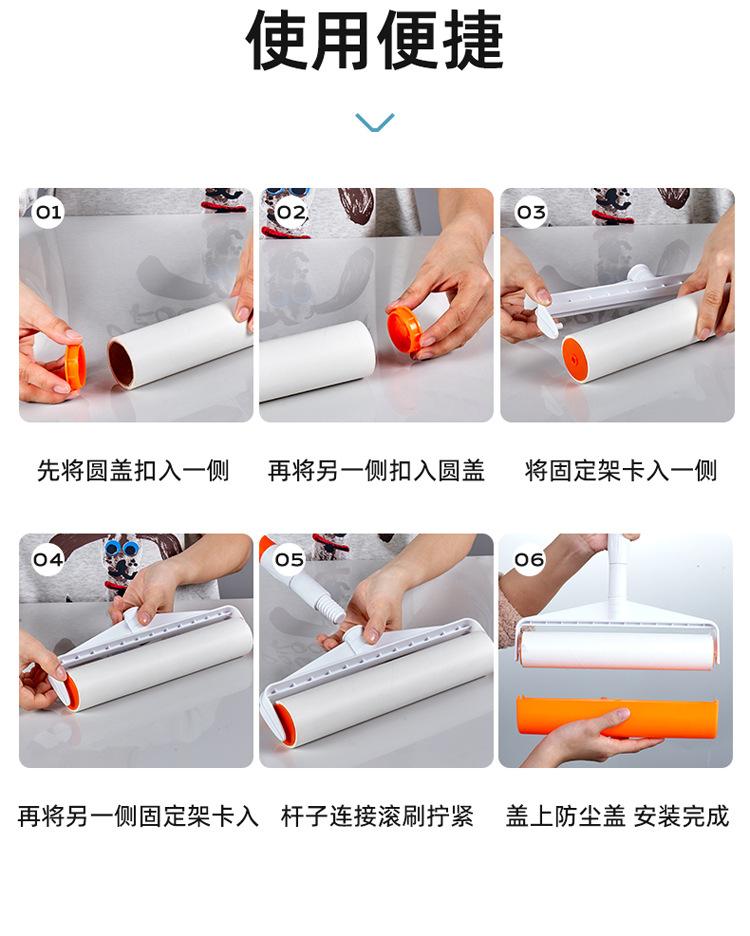 使用便捷

01

先将圆盖扣入一侧

02

再将另一侧扣入圆盖

03

将固定架卡入一侧

04

再将另一侧固定架卡入

05

杆子连接滚刷拧紧

06

盖上防尘盖 安装完成