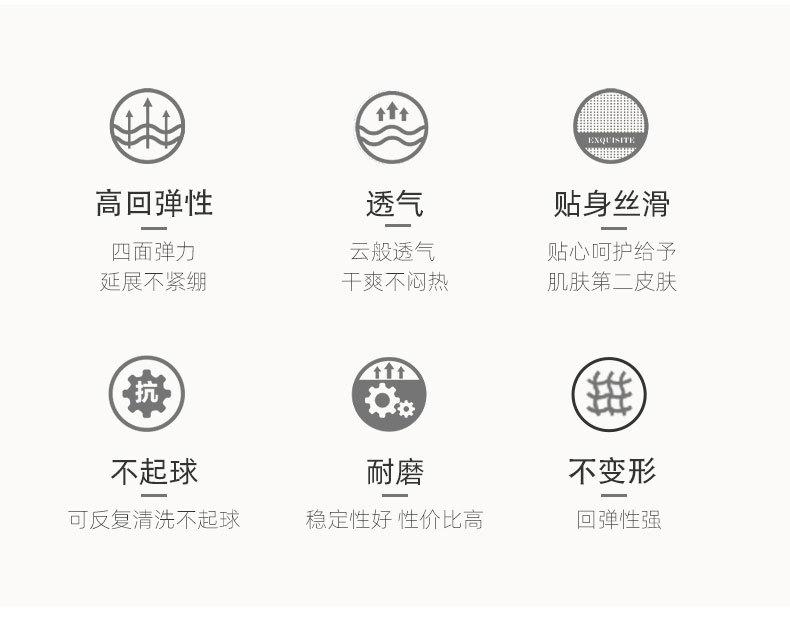 EXQUISITE

高回弹性

四面弹力
延展不紧绷

透气

云般透气
干爽不闷热

贴身丝滑

贴心呵护给予
肌肤第二皮肤

抗

不起球

可反复清洗不起球

耐磨

稳定性好 性价比高

不变形

回弹性强