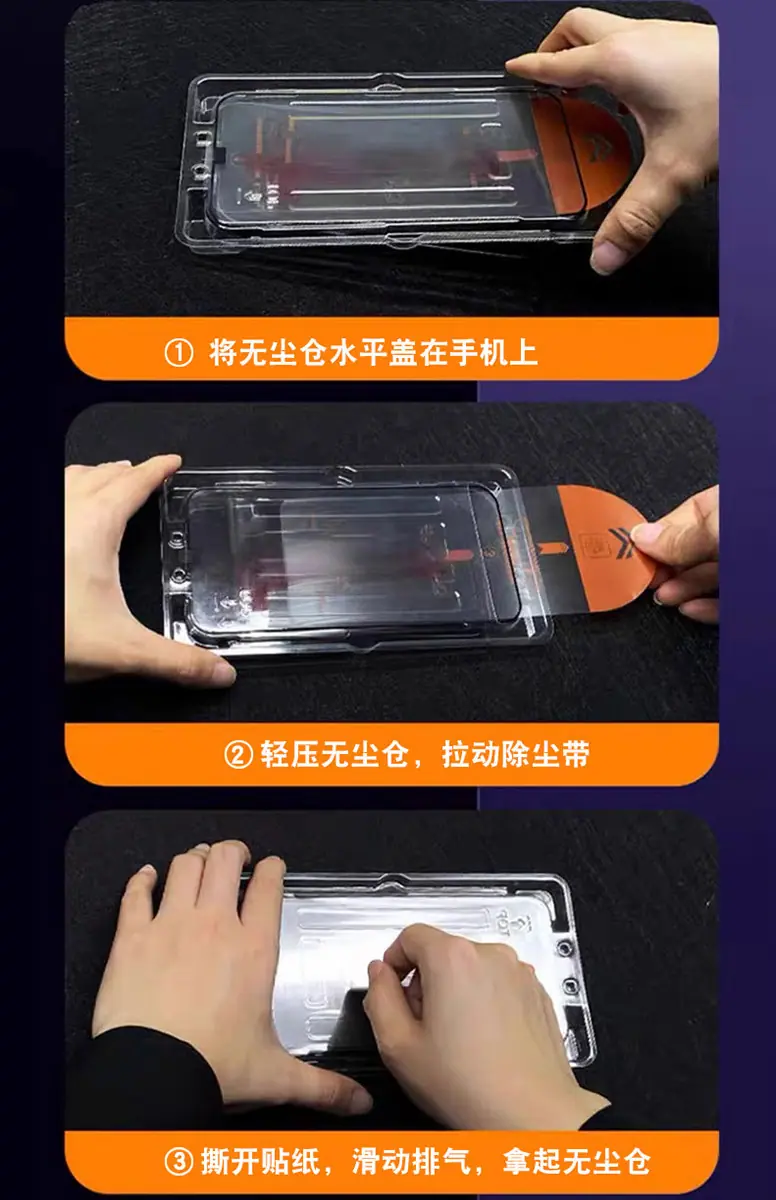 ① 将无尘仓水平盖在手机上

② 轻压无尘仓，拉动除尘带

③ 撕开贴纸，滑动排气，拿起无尘仓