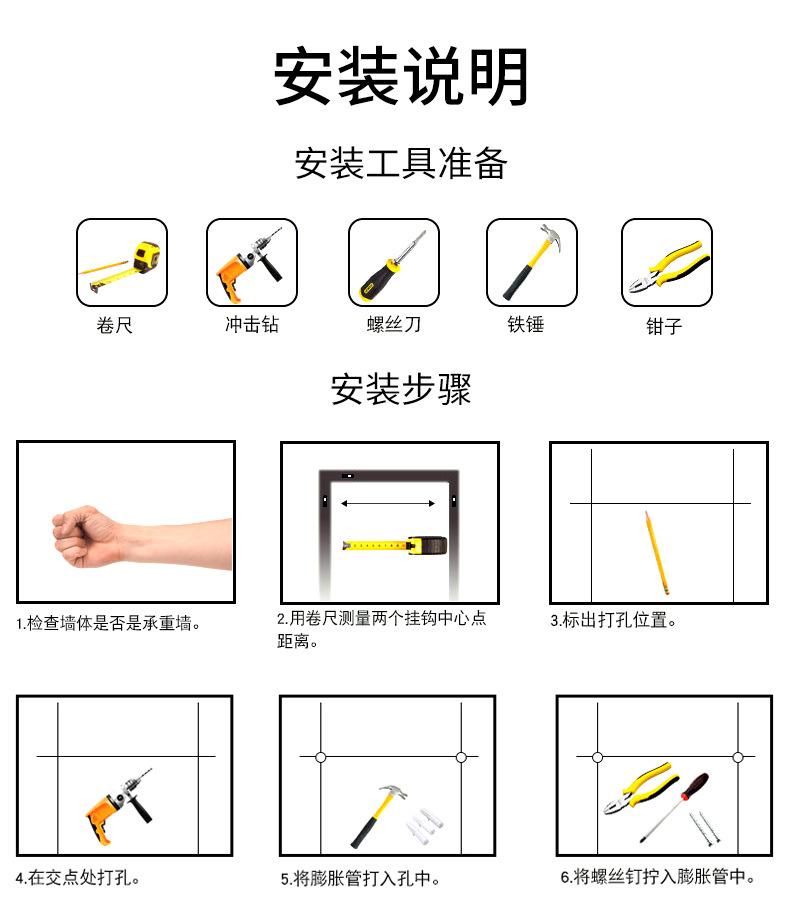 安装说明

安装工具准备

卷尺

冲击钻

螺丝刀

铁锤

钳子

安装步骤

1.检查墙体是否是承重墙。

2.用卷尺测量两个挂钩中心点距离。

3.标出打孔位置。

4.在交点处打孔。

5.将膨胀管打入孔中。

6.将螺丝钉拧入膨胀管中。