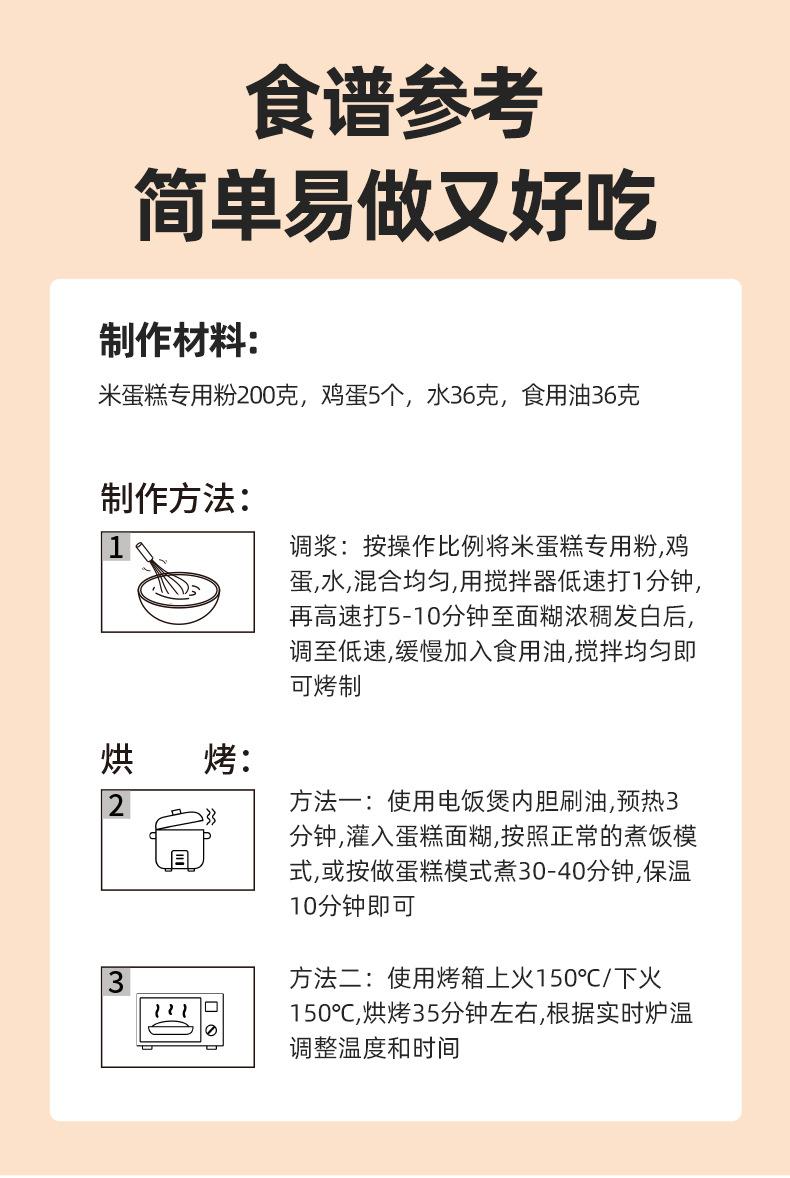 食谱参考
简单易做又好吃

制作材料:
米蛋糕专用粉200克，鸡蛋5个，水36克，食用油36克

制作方法:
1
调浆：按操作比例将米蛋糕专用粉,鸡蛋,水,混合均匀,用搅拌器低速打1分钟,再高速打5-10分钟至面糊浓稠发白后,调至低速,缓慢加入食用油,搅拌均匀即可烤制

烘 烤:
2
方法一：使用电饭煲内胆刷油,预热3分钟,灌入蛋糕面糊,按照正常的煮饭模式,或按做蛋糕模式煮30-40分钟,保温10分钟即可

3
方法二：使用烤箱上火150℃/下火150℃,烘烤35分钟左右,根据实时炉温调整温度和时间