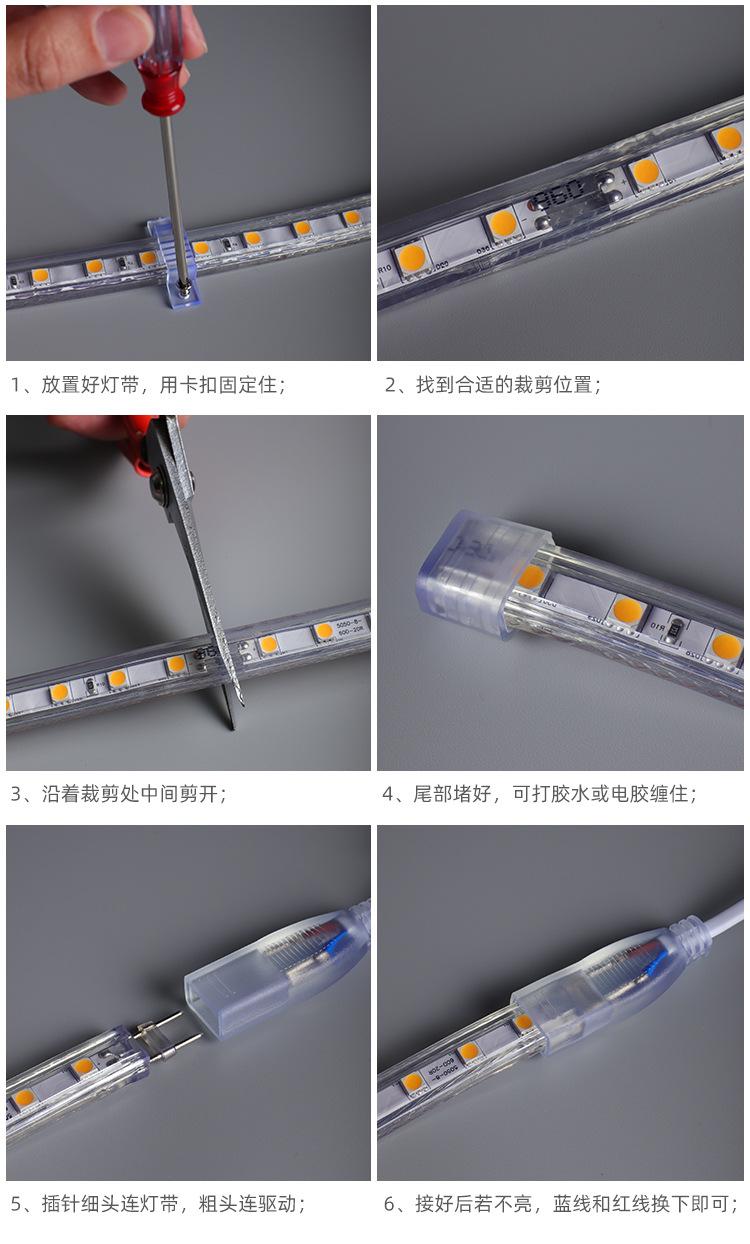 1、放置好灯带，用卡扣固定住；

2、找到合适的裁剪位置；

3、沿着裁剪处中间剪开；

4、尾部堵好，可打胶水或电胶缠住；

5、插针细头连灯带，粗头连驱动；

6、接好后若不亮，蓝线和红线换下即可；