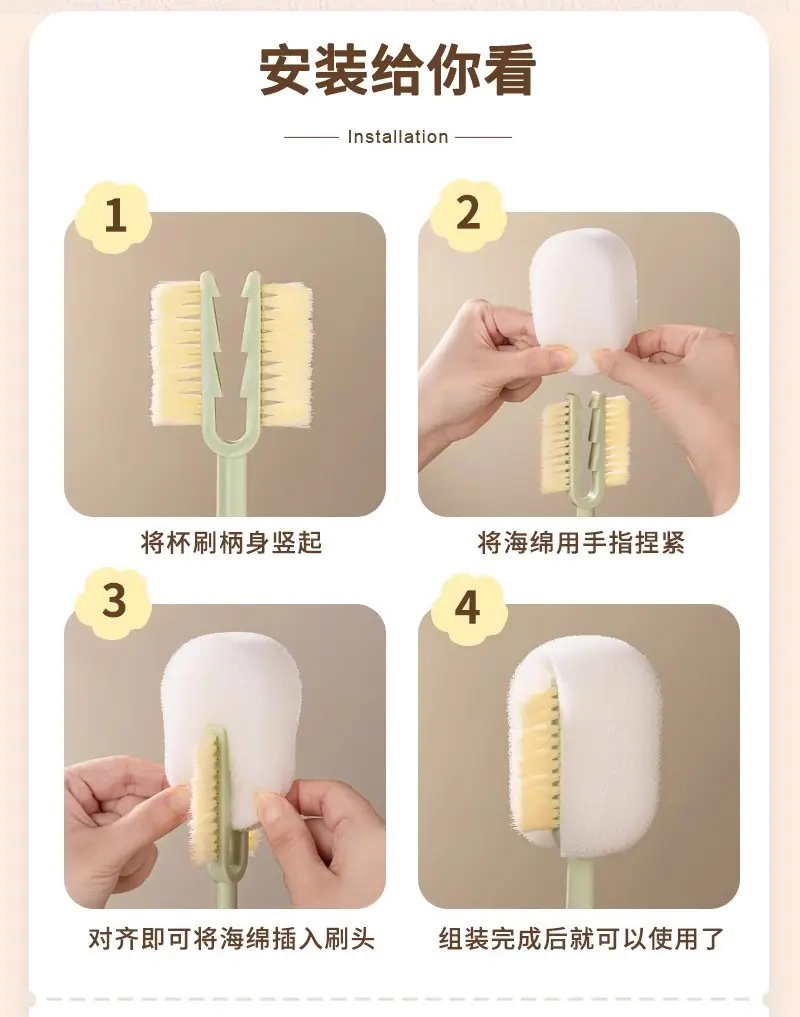 安装给你看

Installation

1

将杯刷柄身竖起

2

将海绵用手指捏紧

3

对齐即可将海绵插入刷头

4

组装完成后就可以使用了