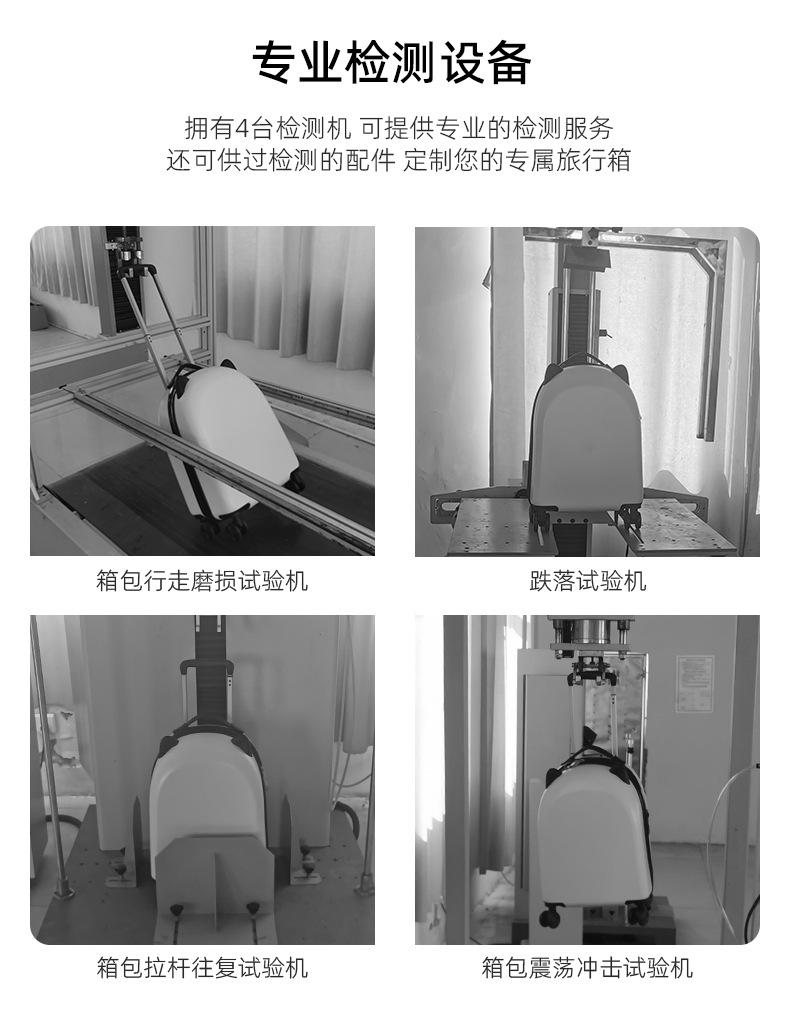 专业检测设备

拥有4台检测机 可提供专业的检测服务
还可供过检测的配件 定制您的专属旅行箱

箱包行走磨损试验机

跌落试验机

箱包拉杆往复试验机

箱包震荡冲击试验机