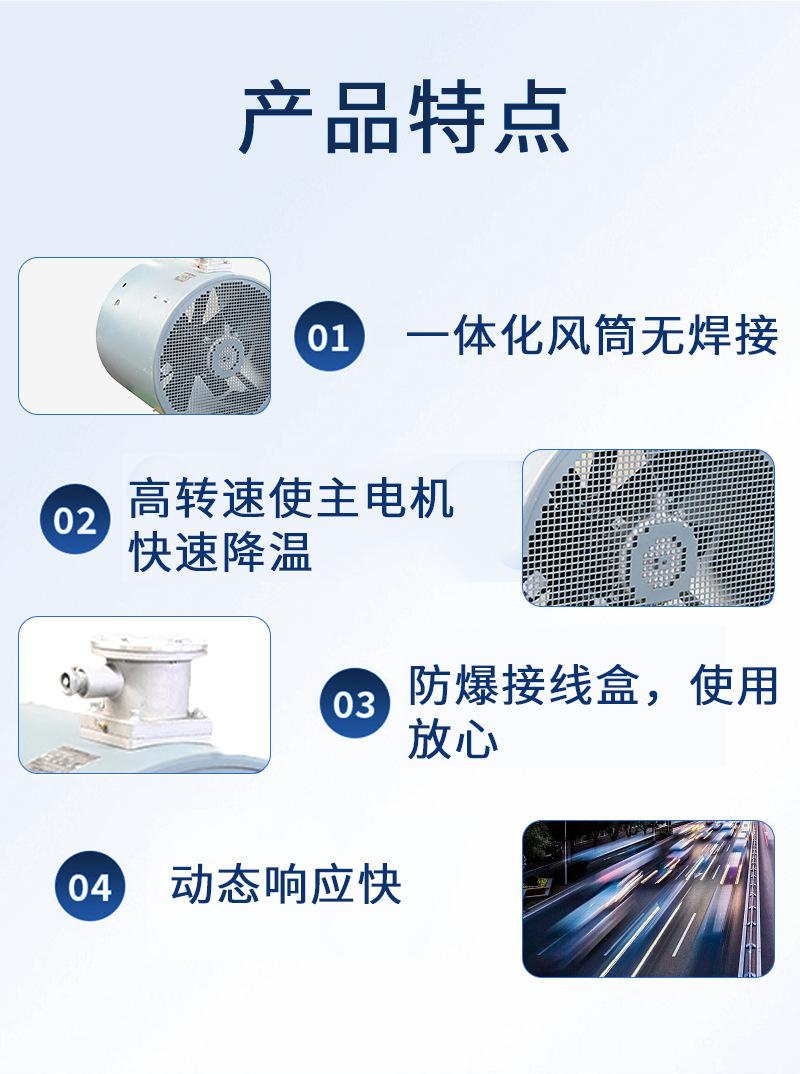 产品特点

01 一体化风筒无焊接

02 高转速使主电机快速降温

03 防爆接线盒，使用放心

04 动态响应快