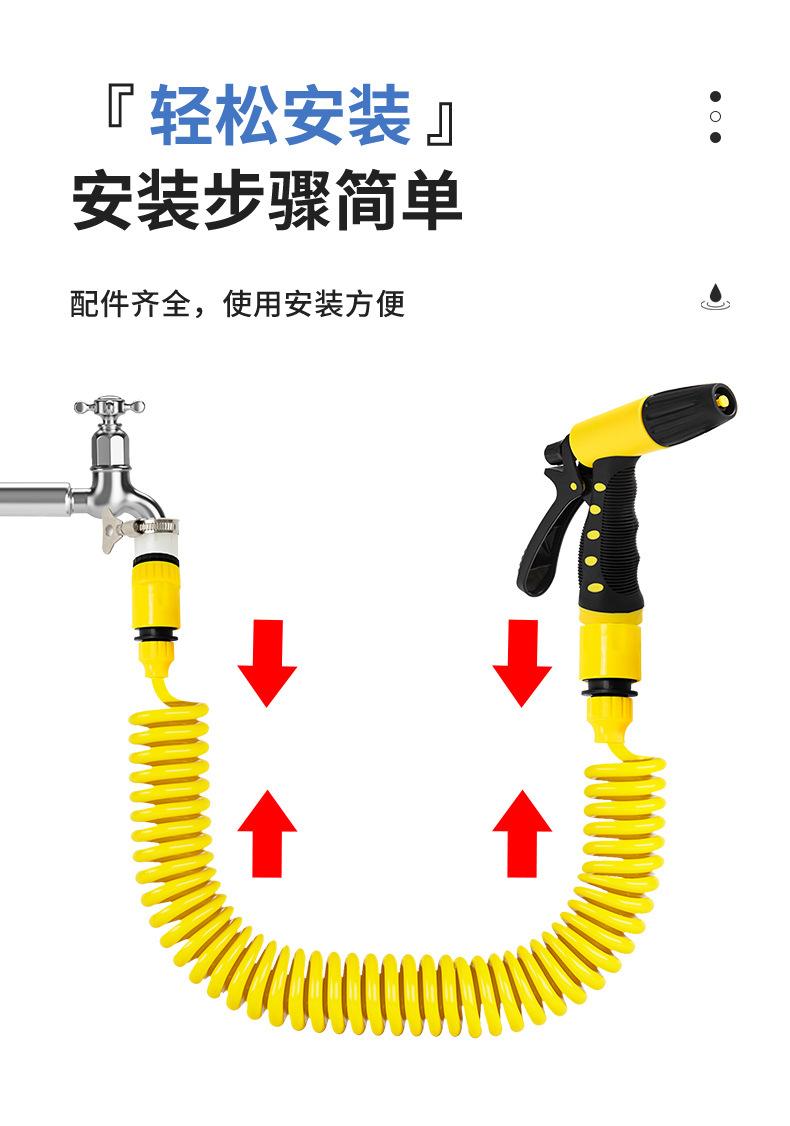 『 轻松安装 』
安装步骤简单

配件齐全，使用安装方便