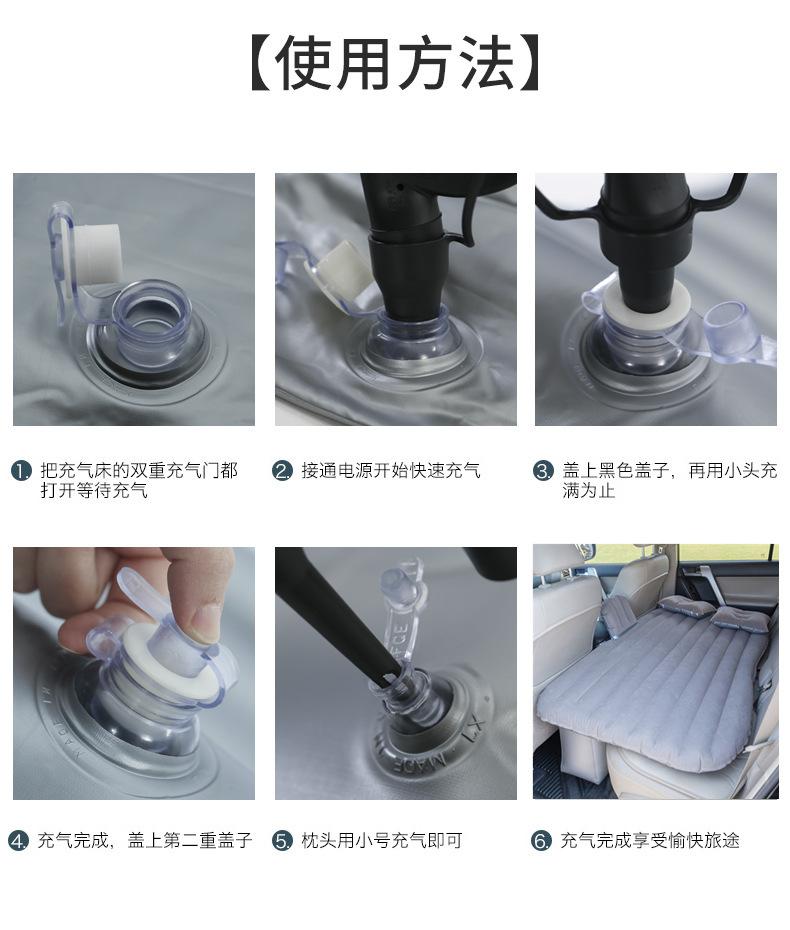 【使用方法】

1. 把充气床的双重充气门都打开等待充气

2. 接通电源开始快速充气

3. 盖上黑色盖子，再用小头充满为止

4. 充气完成，盖上第二重盖子

5. 枕头用小号充气即可

6. 充气完成享受愉快旅途