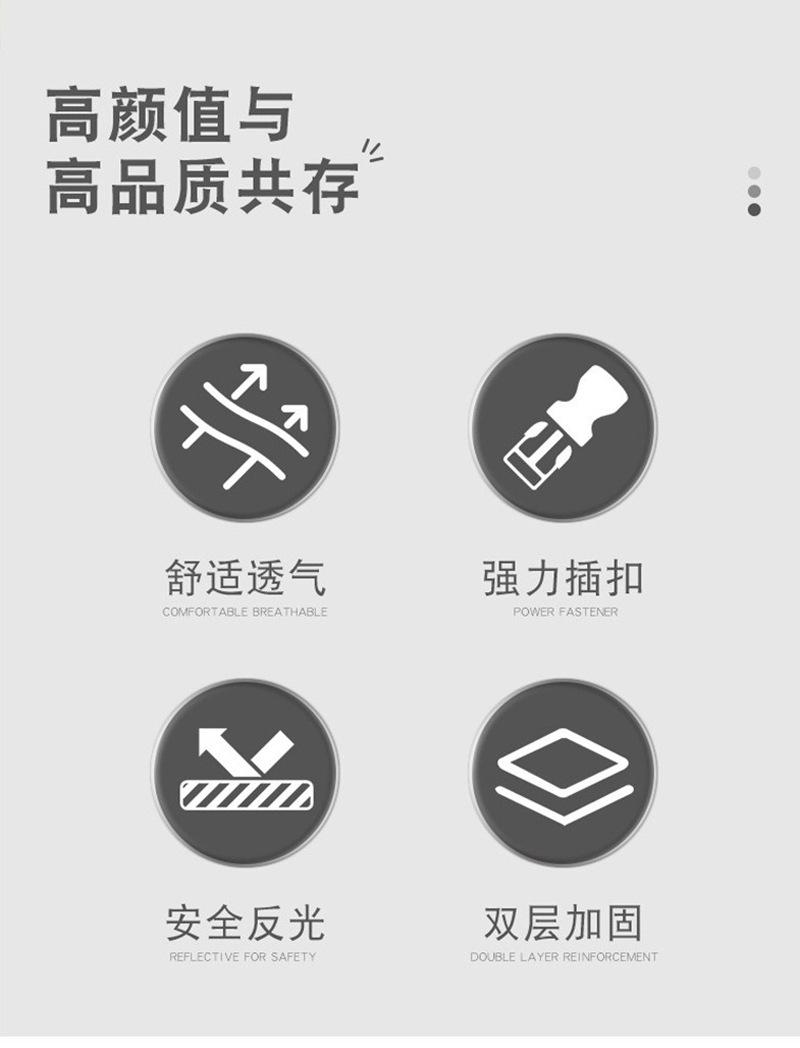 高颜值与
高品质共存

舒适透气
COMFORTABLE BREATHABLE

强力插扣
POWER FASTENER

安全反光
REFLECTIVE FOR SAFETY

双层加固
DOUBLE LAYER REINFORCEMENT