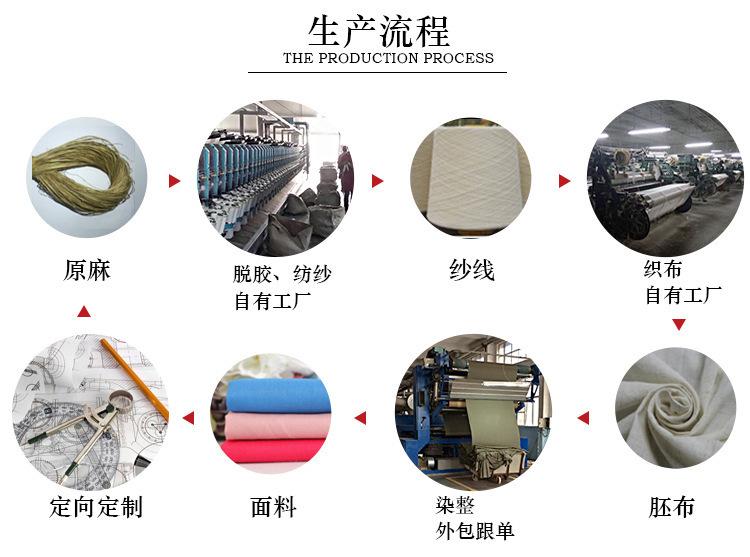 生产流程
THE PRODUCTION PROCESS

原麻

脱胶、纺纱
自有工厂

纱线

织布
自有工厂

定向定制

面料

染整
外包跟单

胚布