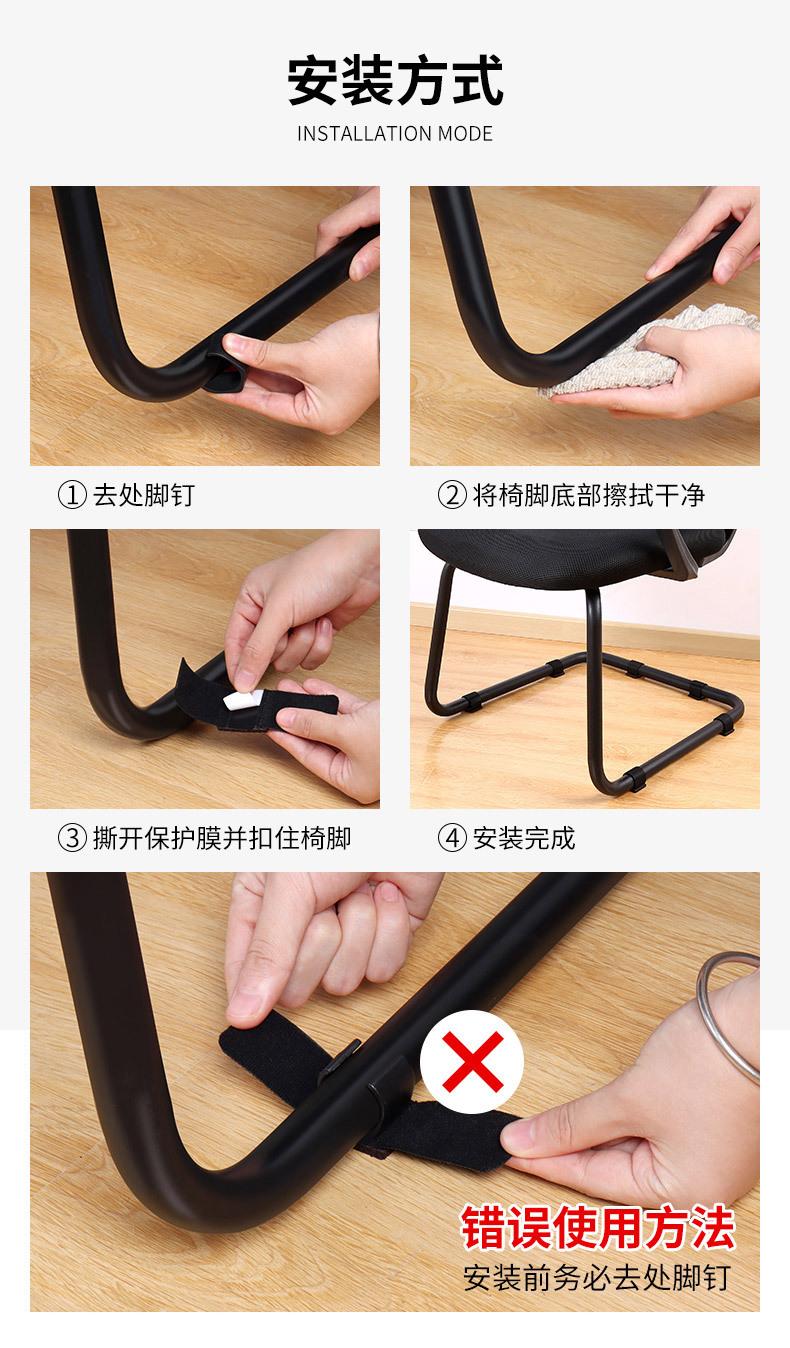 安装方式
INSTALLATION MODE

① 去处脚钉

② 将椅脚底部擦拭干净

③ 撕开保护膜并扣住椅脚

④ 安装完成

错误使用方法
安装前务必去处脚钉