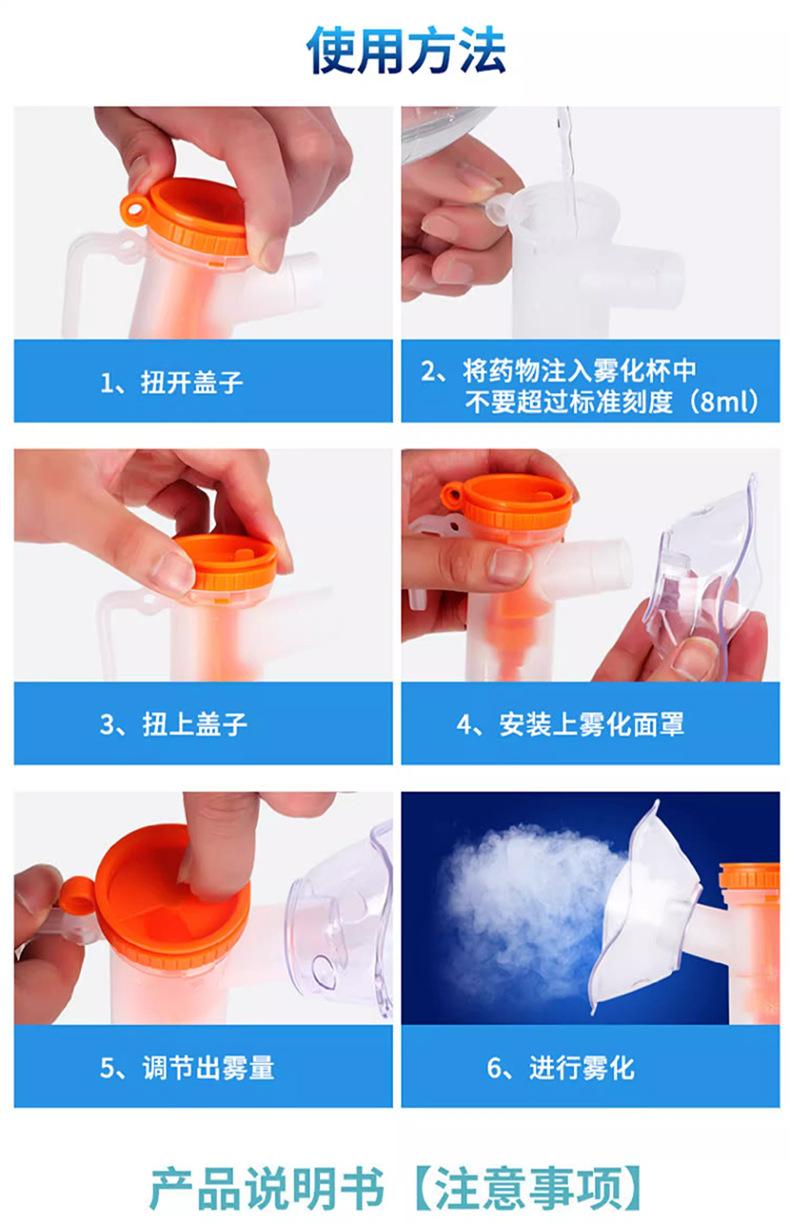 使用方法

1、扭开盖子

2、将药物注入雾化杯中
不要超过标准刻度（8ml）

3、扭上盖子

4、安装上雾化面罩

5、调节出雾量

6、进行雾化

产品说明书【注意事项】