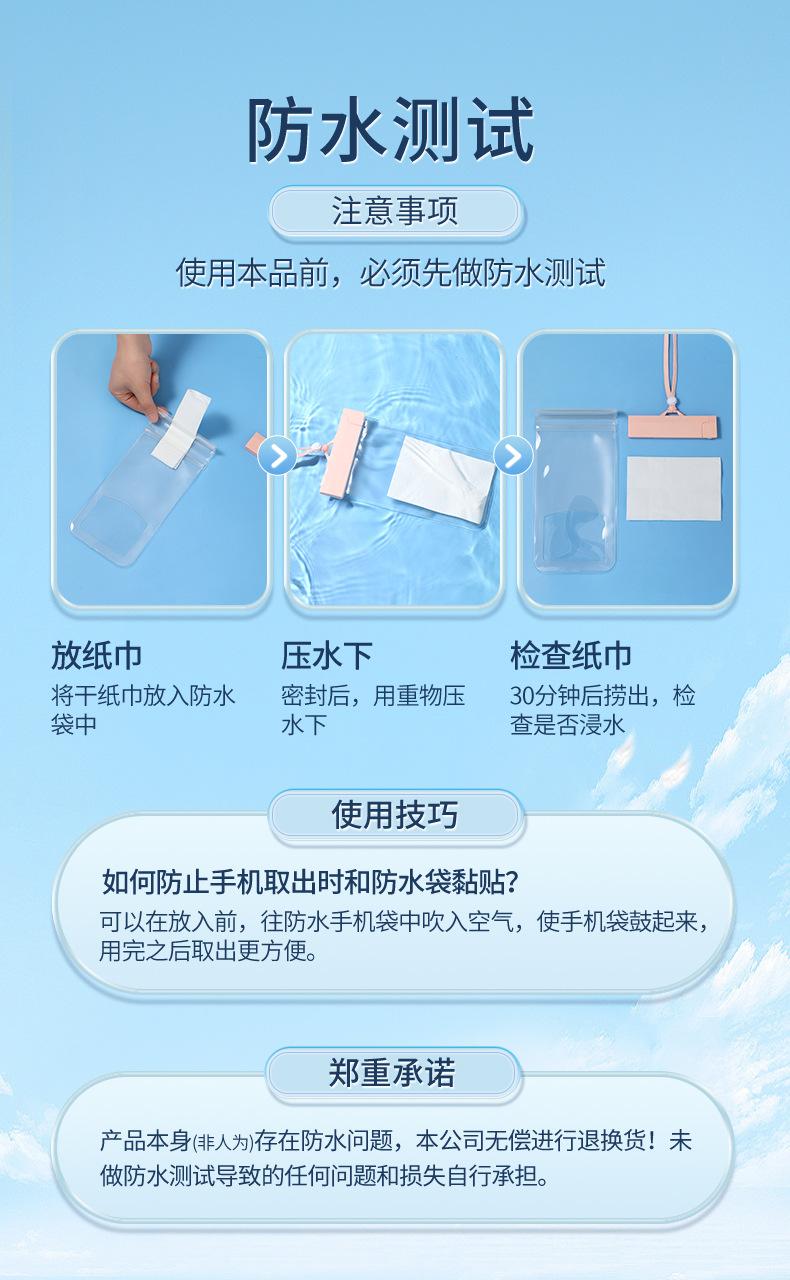 防水测试

注意事项

使用本品前，必须先做防水测试

放纸巾
将干纸巾放入防水袋中

压水下
密封后，用重物压水下

检查纸巾
30分钟后捞出，检查是否浸水

使用技巧

如何防止手机取出时和防水袋黏贴?
可以在放入前，往防水手机袋中吹入空气，使手机袋鼓起来，用完之后取出更方便。

郑重承诺

产品本身(非人为)存在防水问题，本公司无偿进行退换货！未做防水测试导致的任何问题和损失自行承担。