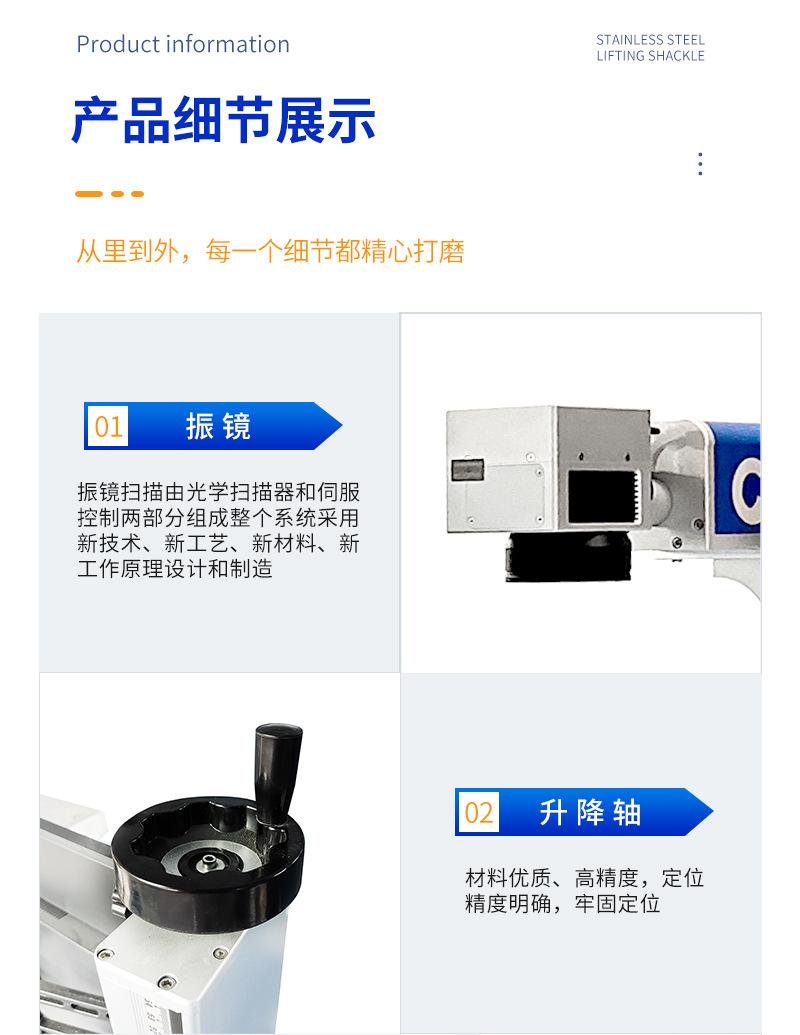 Product information

STAINLESS STEEL
LIFTING SHACKLE

产品细节展示

从里到外，每一个细节都精心打磨

01 振镜

振镜扫描由光学扫描器和伺服控制两部分组成整个系统采用新技术、新工艺、新材料、新工作原理设计和制造

02 升降轴

材料优质、高精度，定位精度明确，牢固定位