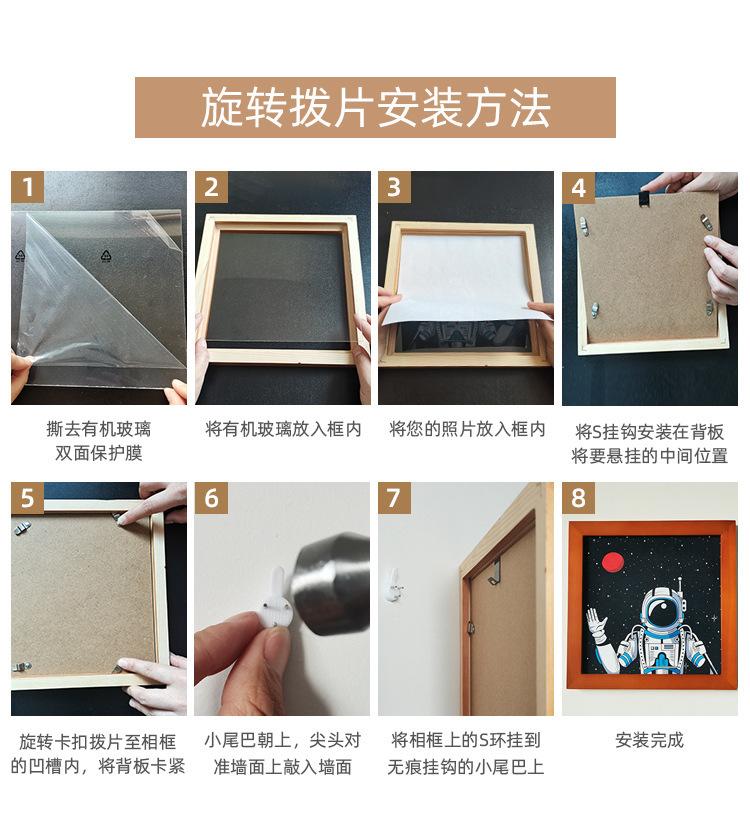 旋转拨片安装方法

1
撕去有机玻璃双面保护膜

2
将有机玻璃放入框内

3
将您的照片放入框内

4
将S挂钩安装在背板将要悬挂的中间位置

5
旋转卡扣拨片至相框的凹槽内，将背板卡紧

6
小尾巴朝上，尖头对准墙面上敲入墙面

7
将相框上的S环挂到无痕挂钩的小尾巴上

8
安装完成