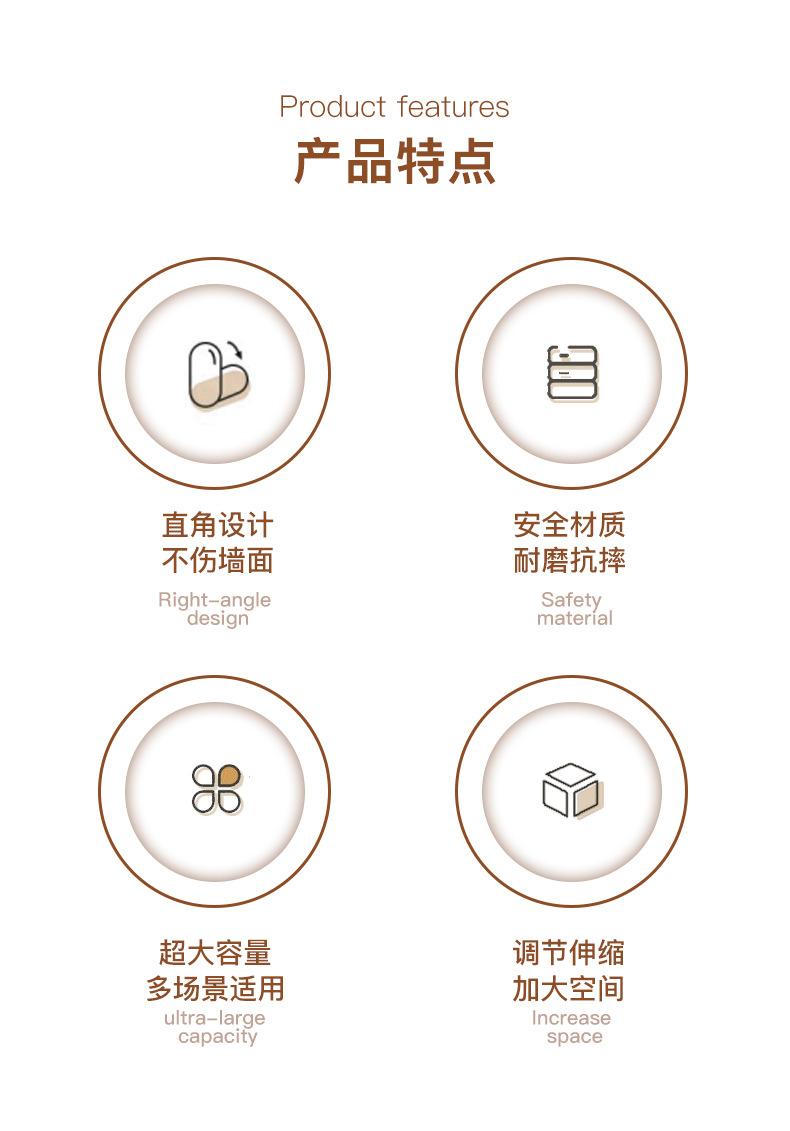 Product features
产品特点

直角设计
不伤墙面
Right-angle
design

安全材质
耐磨抗摔
Safety
material

超大容量
多场景适用
ultra-large
capacity

调节伸缩
加大空间
Increase
space