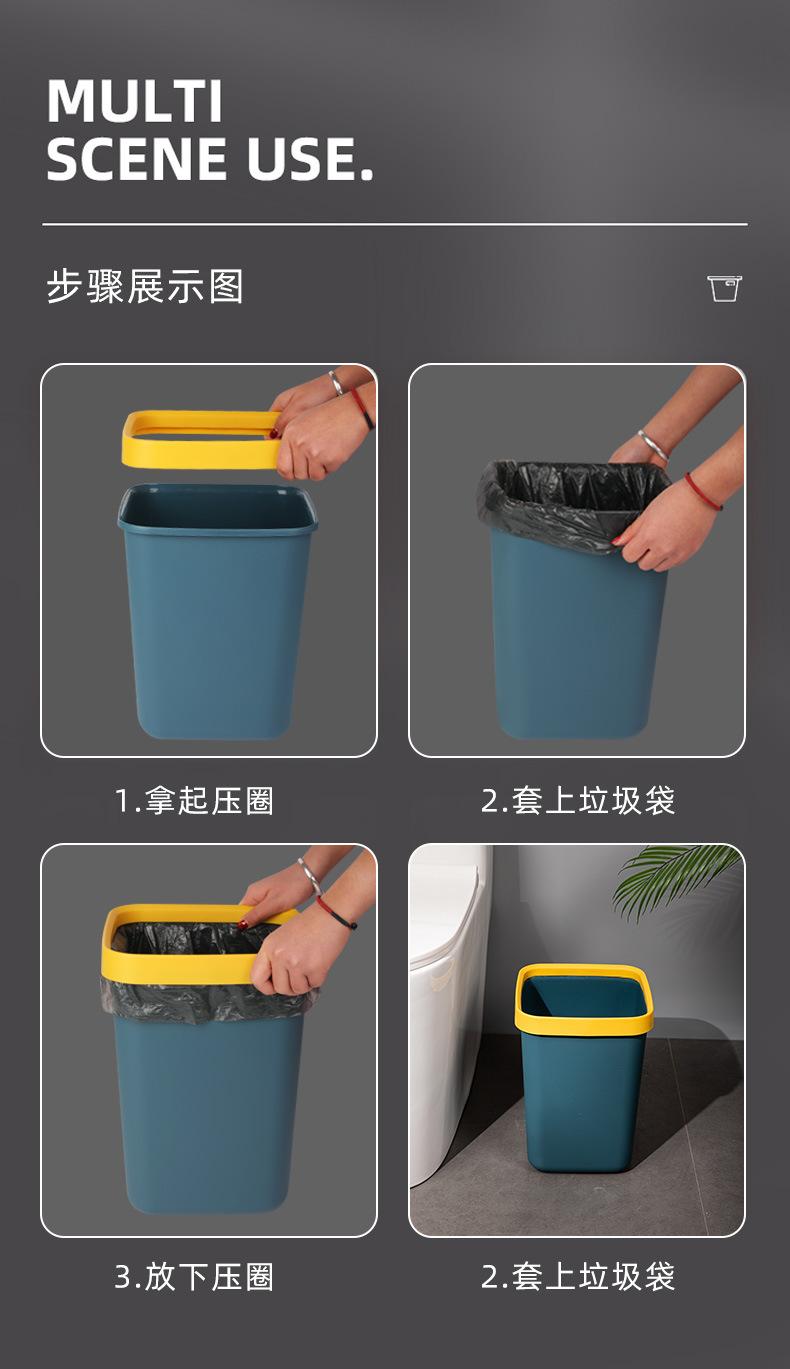 MULTI
SCENE USE.

步骤展示图

1.拿起压圈

2.套上垃圾袋

3.放下压圈

2.套上垃圾袋