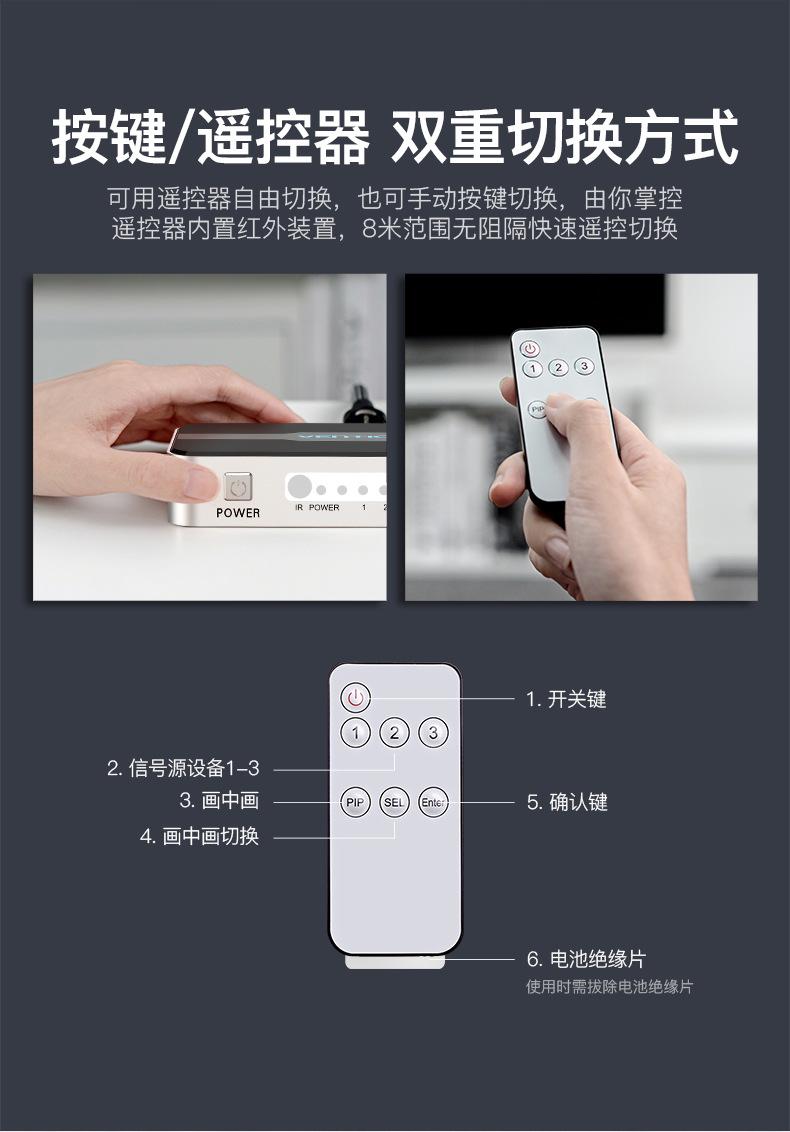 按键/遥控器 双重切换方式

可用遥控器自由切换，也可手动按键切换，由你掌控
遥控器内置红外装置，8米范围无阻隔快速遥控切换

POWER
IR POWER 1 2

1 2 3
PIP

1 2 3
PIP SEL Enter

1. 开关键
2. 信号源设备1-3
3. 画中画
4. 画中画切换
5. 确认键
6. 电池绝缘片
使用时需拔除电池绝缘片