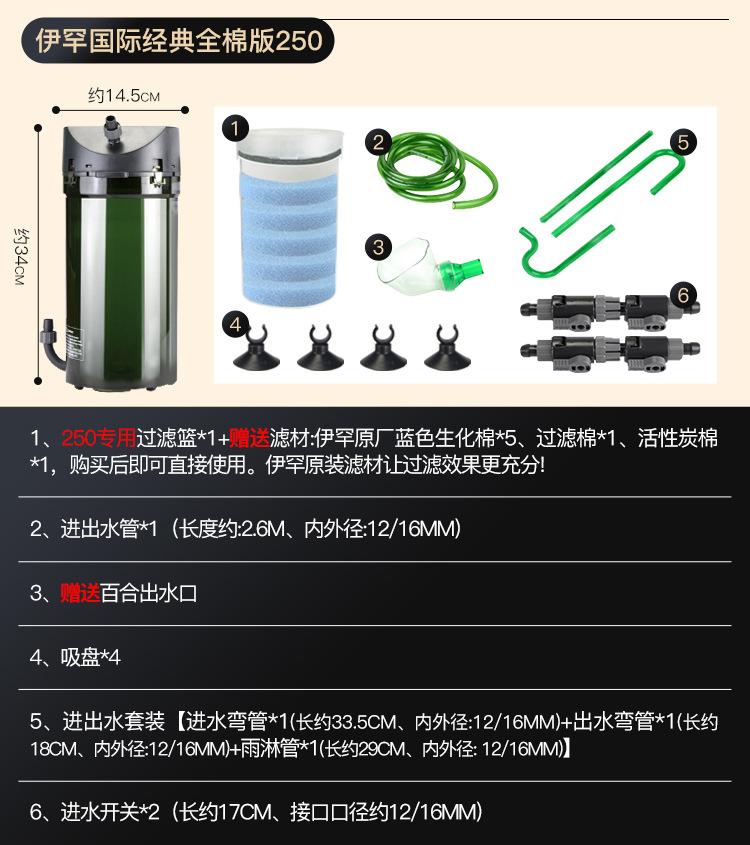 伊罕国际经典全棉版250

约14.5CM

约34CM

1

2

3

4

5

6

1、250专用过滤篮*1+赠送滤材:伊罕原厂蓝色生化棉*5、过滤棉*1、活性炭棉*1，购买后即可直接使用。伊罕原装滤材让过滤效果更充分!

2、进出水管*1（长度约:2.6M、内外径:12/16MM）

3、赠送百合出水口

4、吸盘*4

5、进出水套装【进水弯管*1(长约33.5CM、内外径:12/16MM)+出水弯管*1(长约18CM、内外径:12/16MM)+雨淋管*1(长约29CM、内外径: 12/16MM)】

6、进水开关*2（长约17CM、接口口径约12/16MM）