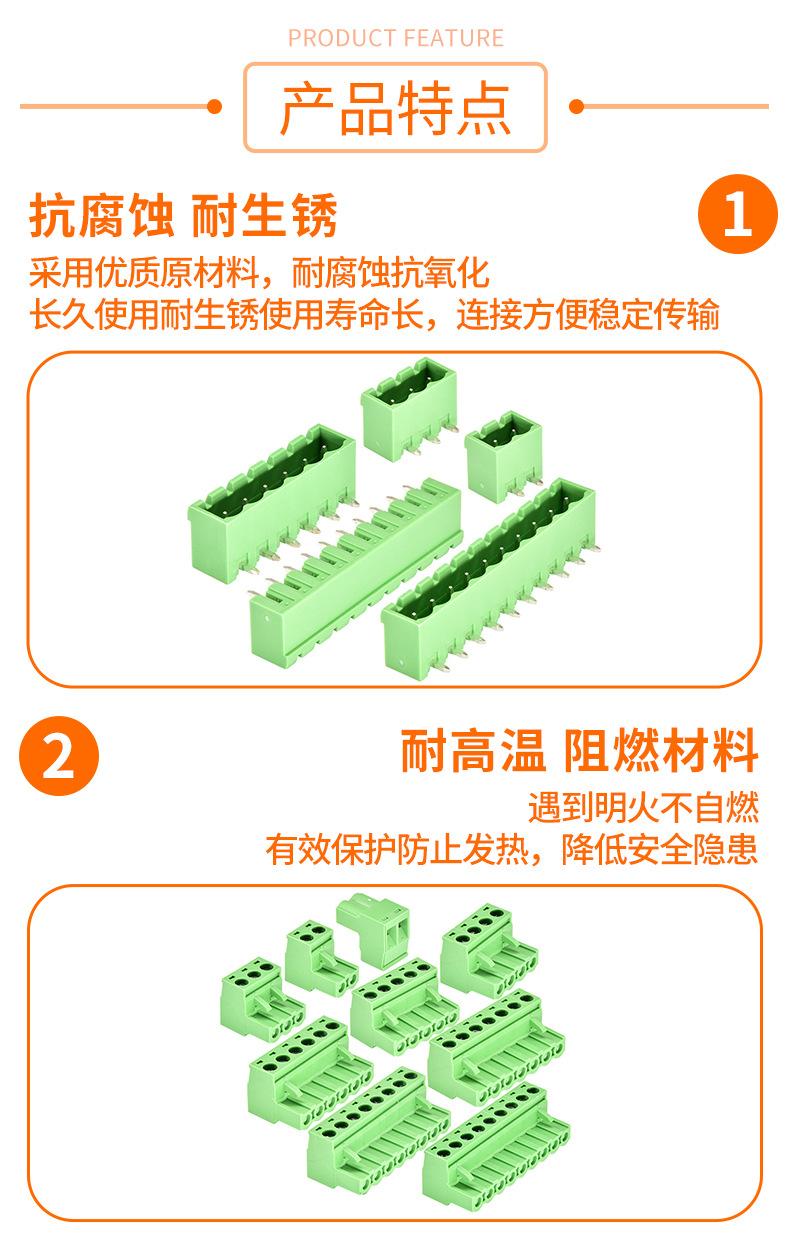 PRODUCT FEATURE

产品特点

抗腐蚀 耐生锈

1

采用优质原材料，耐腐蚀抗氧化
长久使用耐生锈使用寿命长，连接方便稳定传输

2

耐高温 阻燃材料

遇到明火不自燃
有效保护防止发热，降低安全隐患