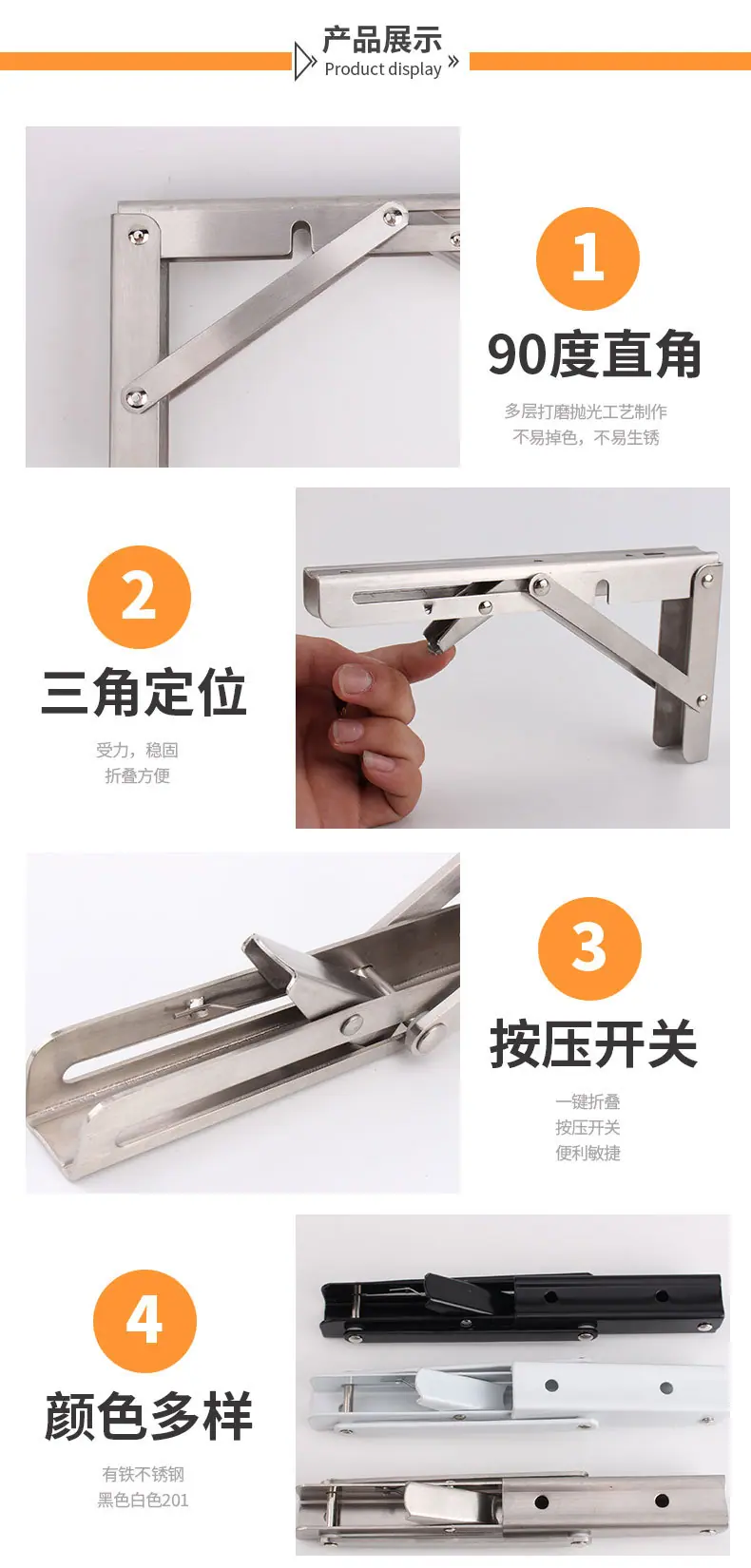 产品展示
Product display »

1
90度直角
多层打磨抛光工艺制作
不易掉色，不易生锈

2
三角定位
受力，稳固
折叠方便

3
按压开关
一键折叠
按压开关
便利敏捷

4
颜色多样
有铁不锈钢
黑色白色201