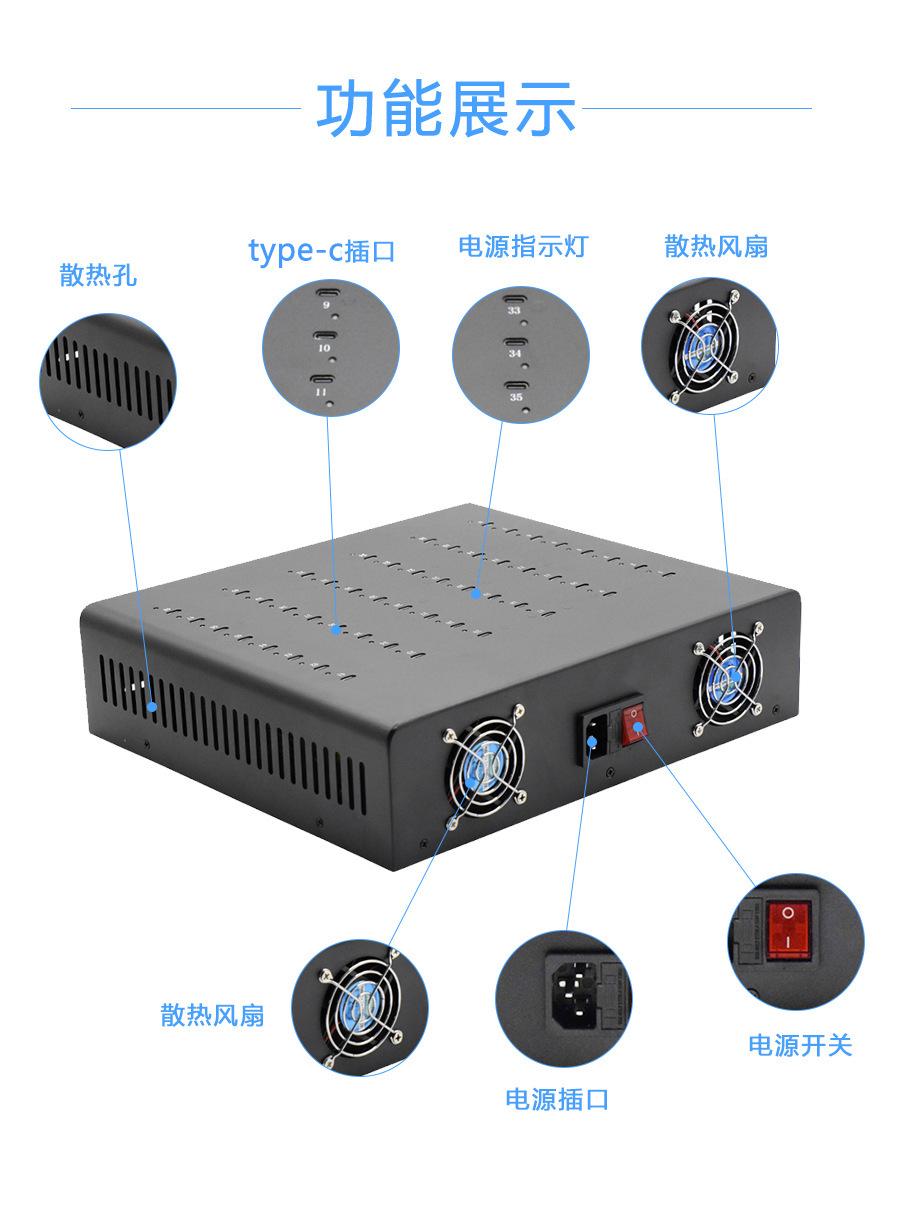 功能展示

散热孔

type-c插口

9
10
11

电源指示灯

33
34
35

散热风扇

散热风扇

电源插口

电源开关