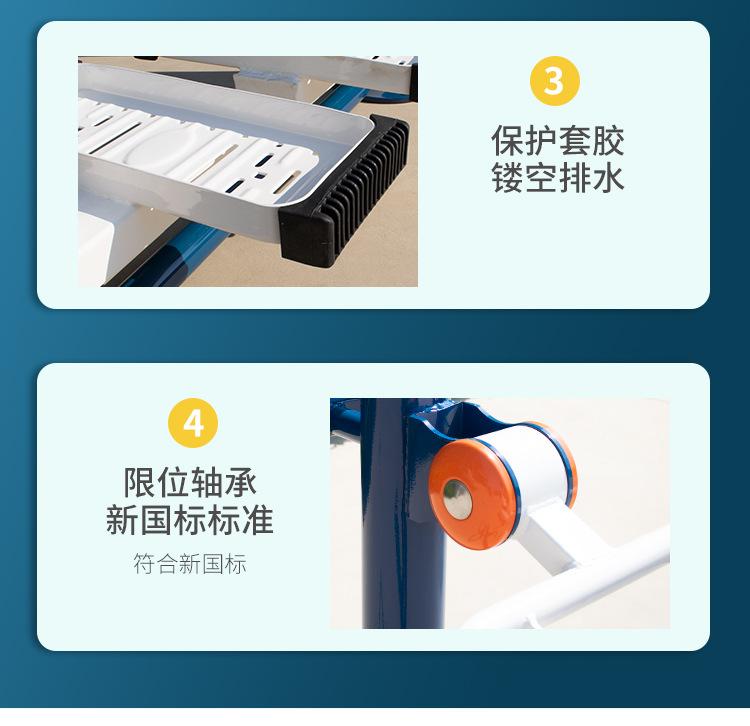 3

保护套胶
镂空排水

4

限位轴承
新国标标准

符合新国标