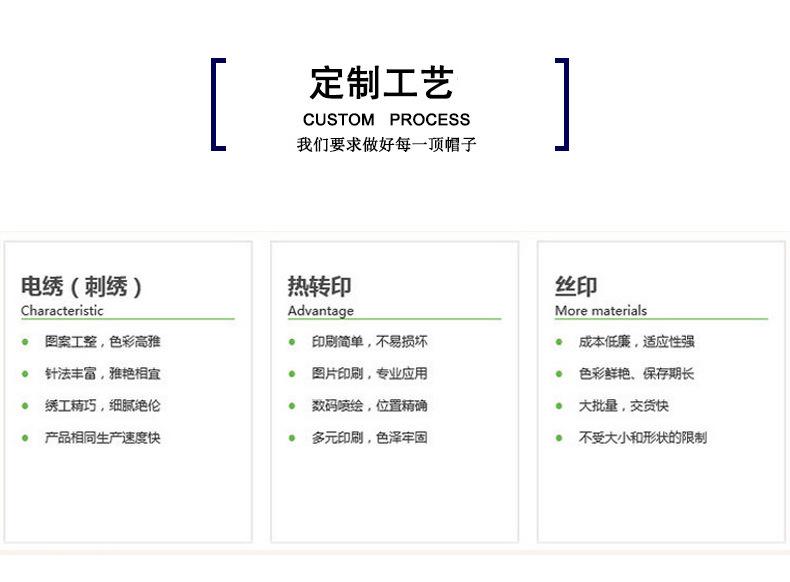 定制工艺
CUSTOM PROCESS
我们要求做好每一顶帽子

电绣（刺绣）
Characteristic
• 图案工整，色彩高雅
• 针法丰富，雅艳相宜
• 绣工精巧，细腻绝伦
• 产品相同生产速度快

热转印
Advantage
• 印刷简单，不易损坏
• 图片印刷，专业应用
• 数码喷绘，位置精确
• 多元印刷，色泽牢固

丝印
More materials
• 成本低廉，适应性强
• 色彩鲜艳、保存期长
• 大批量，交货快
• 不受大小和形状的限制