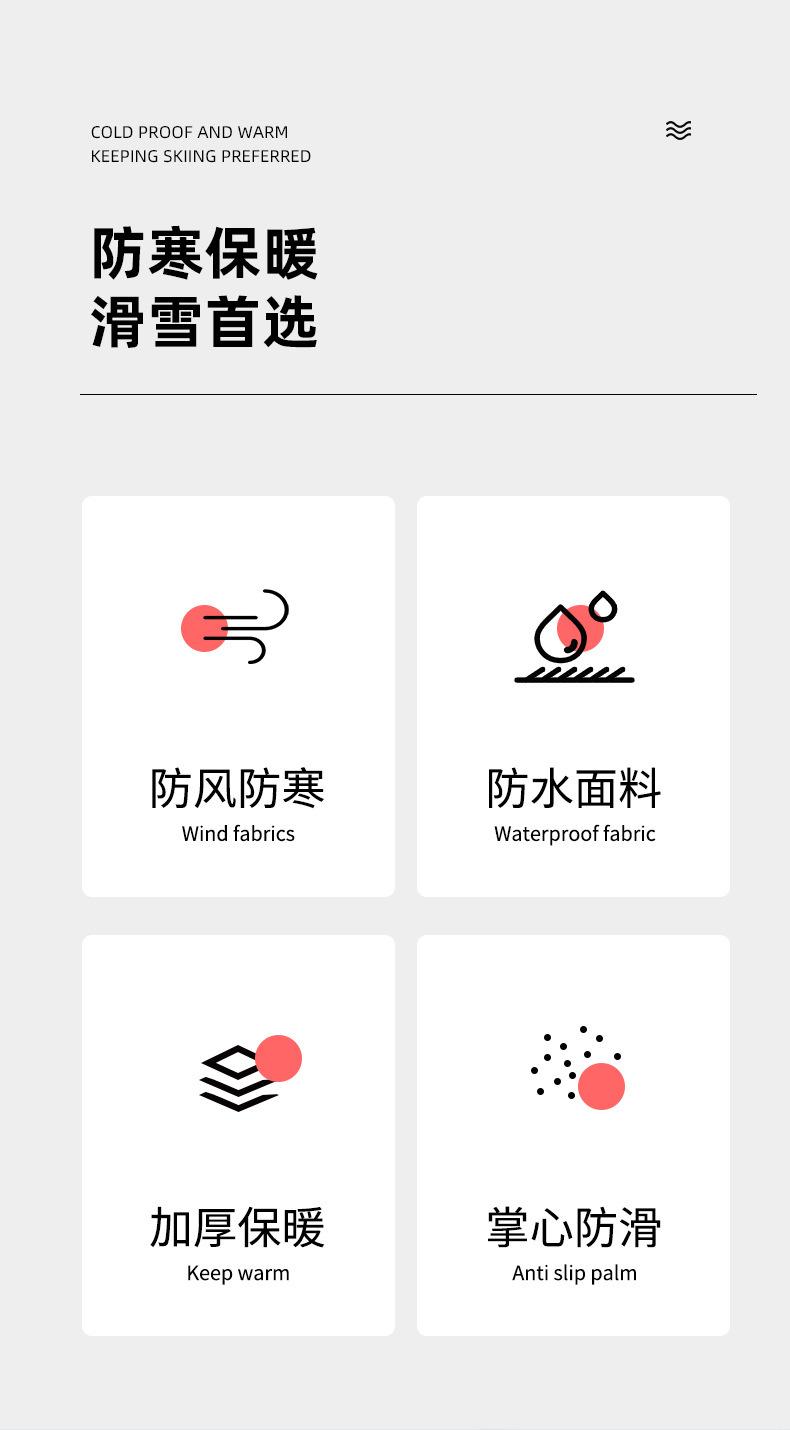 COLD PROOF AND WARM
KEEPING SKIING PREFERRED

防寒保暖
滑雪首选

防风防寒
Wind fabrics

防水面料
Waterproof fabric

加厚保暖
Keep warm

掌心防滑
Anti slip palm