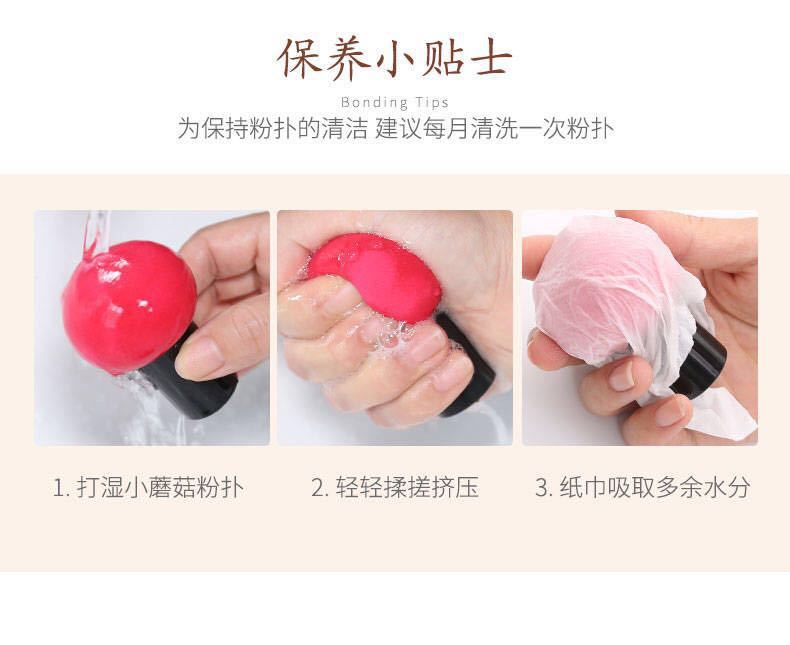 保养小贴士

Bonding Tips

为保持粉扑的清洁 建议每月清洗一次粉扑

1. 打湿小蘑菇粉扑

2. 轻轻揉搓挤压

3. 纸巾吸取多余水分