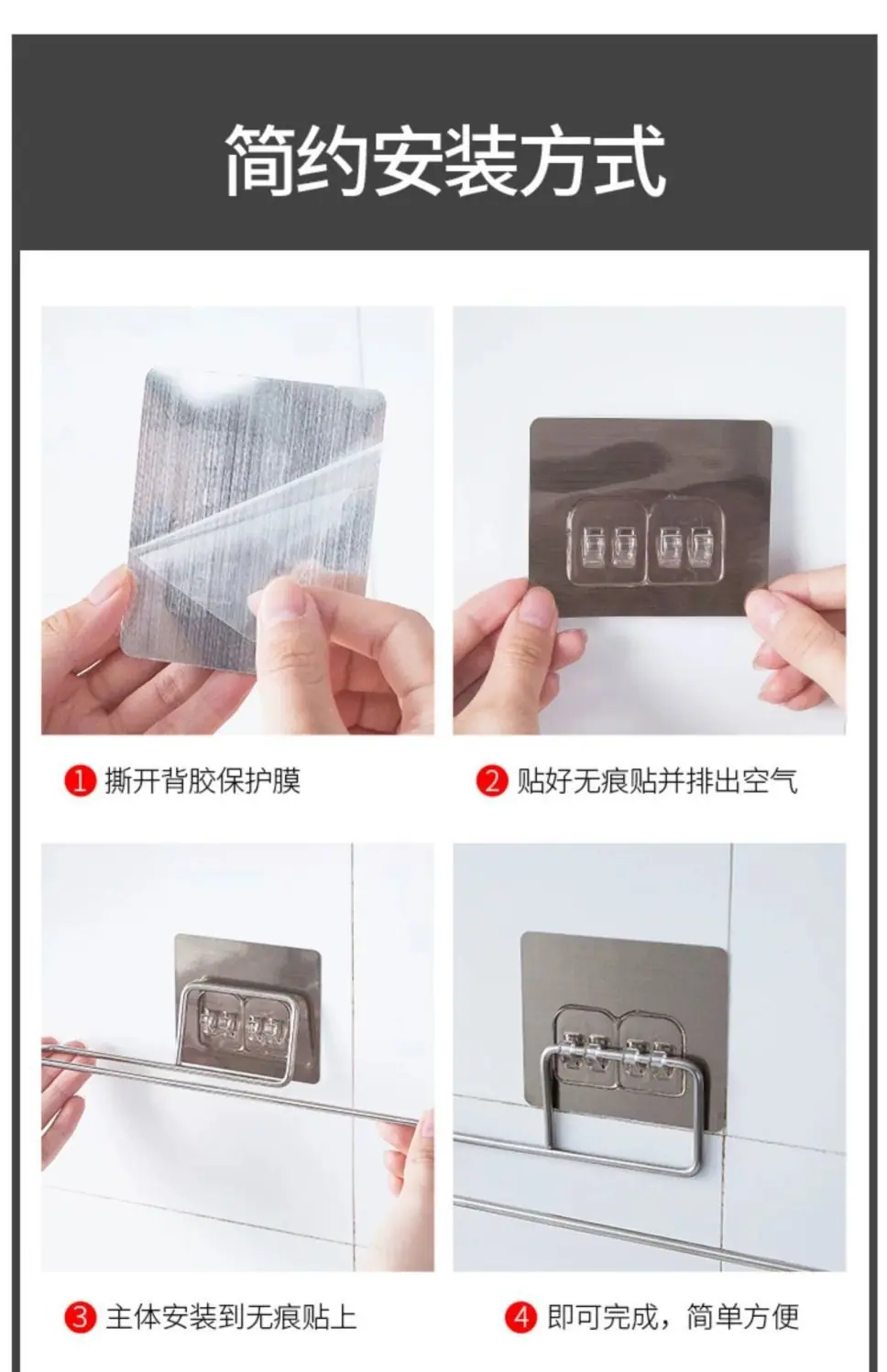 简约安装方式

1 撕开背胶保护膜

2 贴好无痕贴并排出空气

3 主体安装到无痕贴上

4 即可完成，简单方便